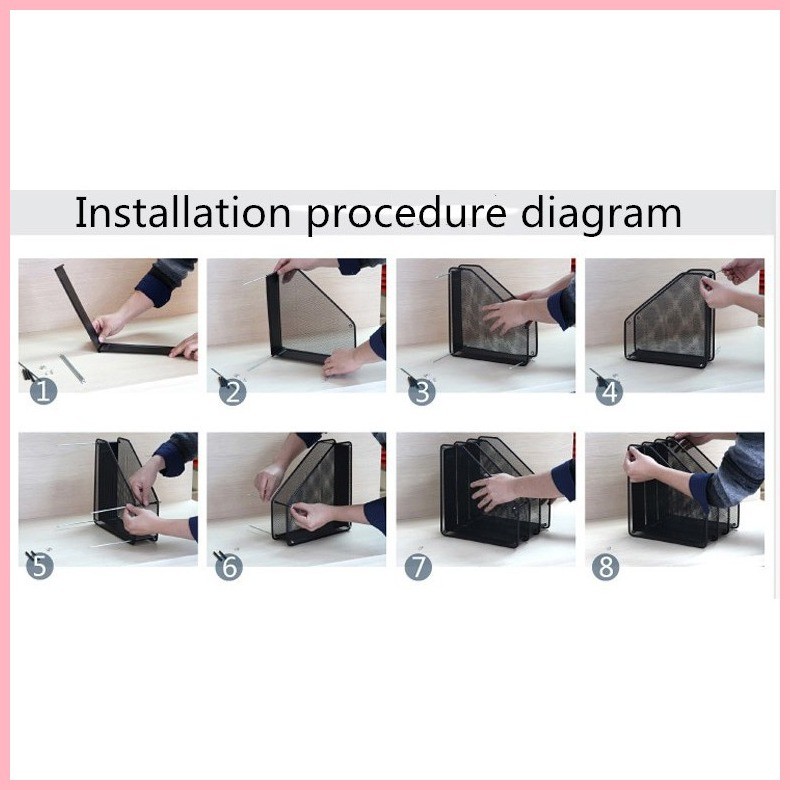 Installation procedure diagram

1

2

3

4

5

6

7

8