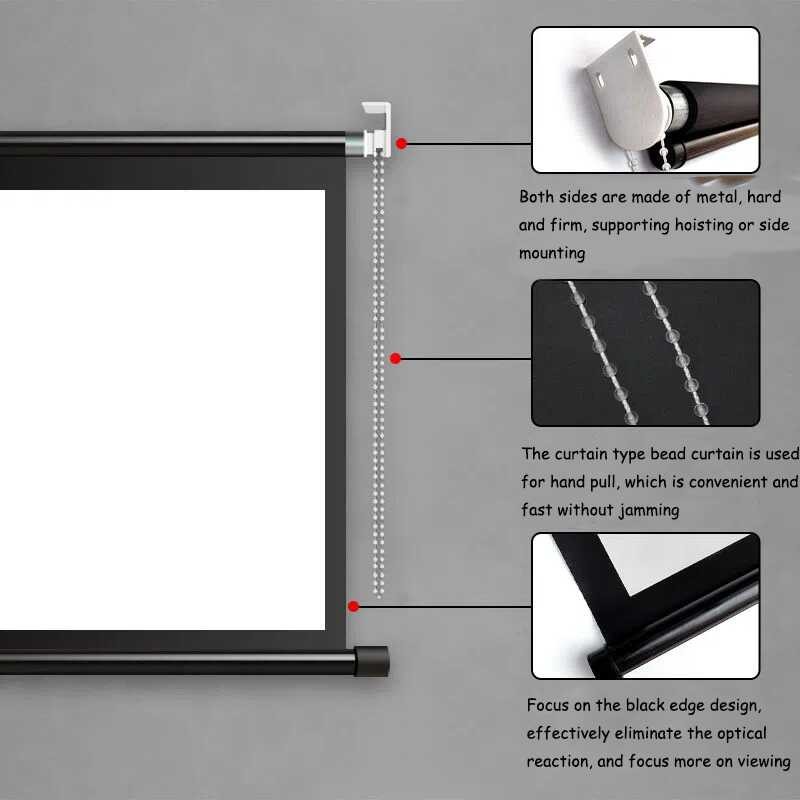 Both sides are made of metal, hard and firm, supporting hoisting or side mounting

The curtain type bead curtain is used for hand pull, which is convenient and fast without jamming

Focus on the black edge design, effectively eliminate the optical reaction, and focus more on viewing