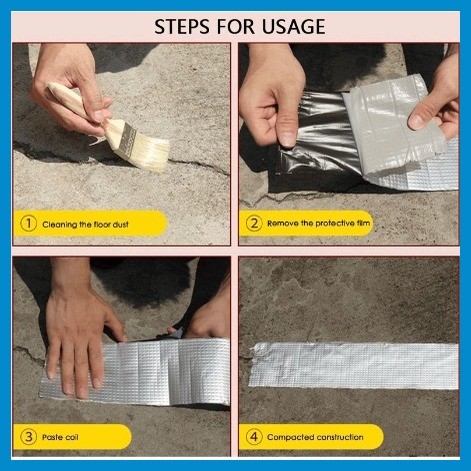 STEPS FOR USAGE

1 Cleaning the floor dust

2 Remove the protective film

3 Paste coil

4 Compacted construction