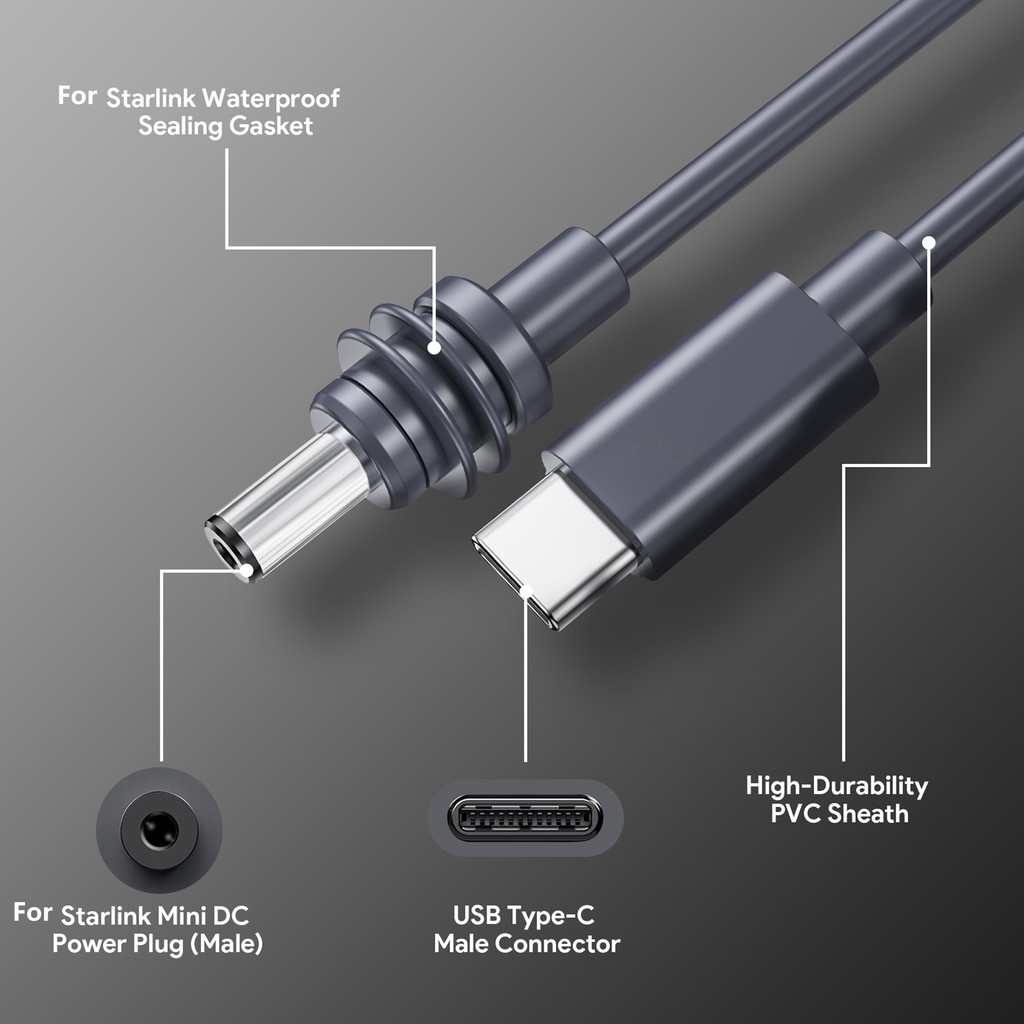 For Starlink Waterproof Sealing Gasket

High-Durability PVC Sheath

For Starlink Mini DC Power Plug (Male)

USB Type-C Male Connector