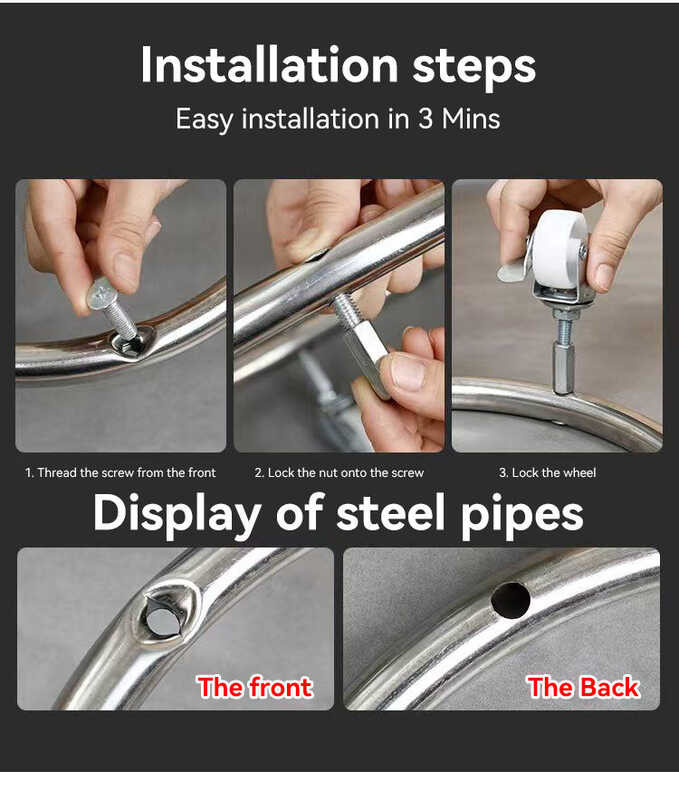 Installation steps

Easy installation in 3 Mins

1. Thread the screw from the front

2. Lock the nut onto the screw

3. Lock the wheel

Display of steel pipes

The front

The Back