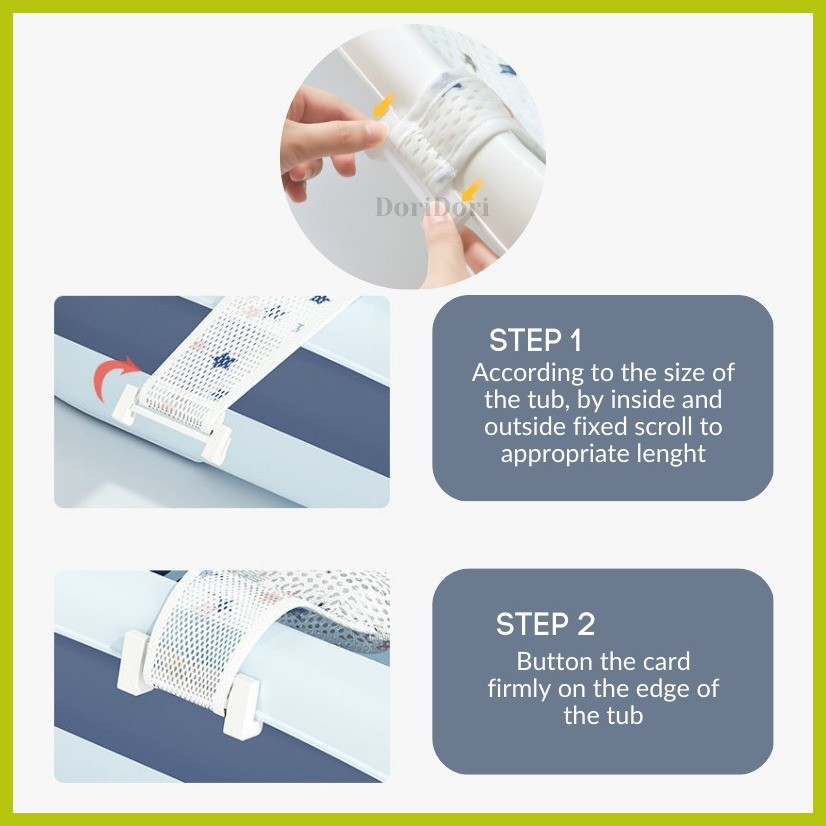 DoriDori

STEP 1
According to the size of the tub, by inside and outside fixed scroll to appropriate lenght

STEP 2
Button the card firmly on the edge of the tub