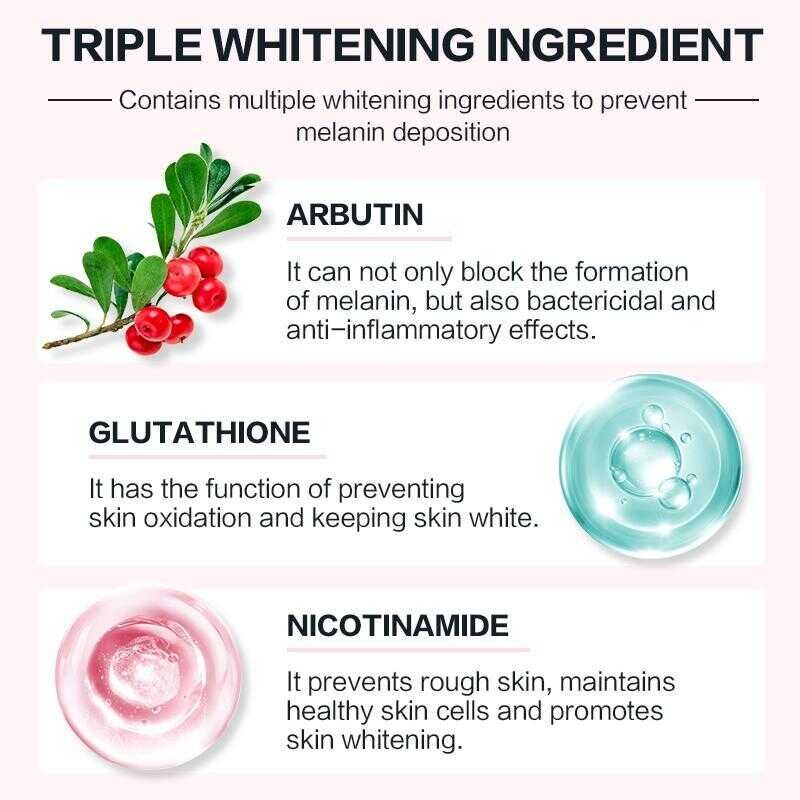 TRIPLE WHITENING INGREDIENT

Contains multiple whitening ingredients to prevent melanin deposition

ARBUTIN

It can not only block the formation of melanin, but also bactericidal and anti-inflammatory effects.

GLUTATHIONE

It has the function of preventing skin oxidation and keeping skin white.

NICOTINAMIDE

It prevents rough skin, maintains healthy skin cells and promotes skin whitening.