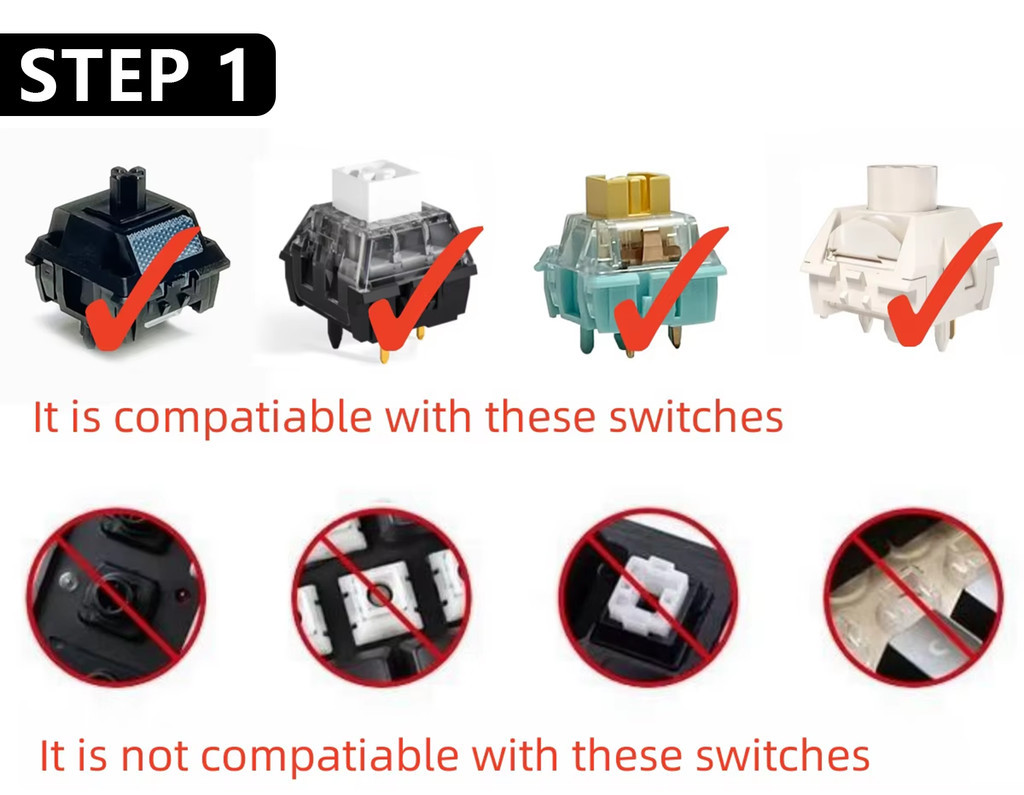 STEP 1

It is compatiable with these switches

It is not compatiable with these switches