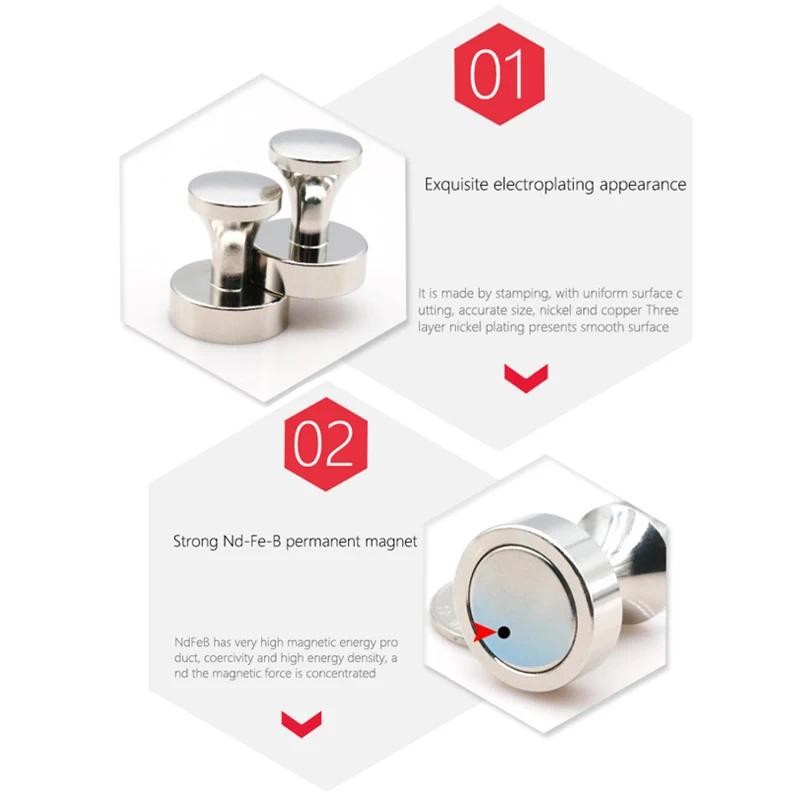 01

Exquisite electroplating appearance

It is made by stamping, with uniform surface c utting, accurate size, nickel and copper Three layer nickel plating presents smooth surface

02

Strong Nd-Fe-B permanent magnet

NdFeB has very high magnetic energy pro duct, coercivity and high energy density, a nd the magnetic force is concentrated