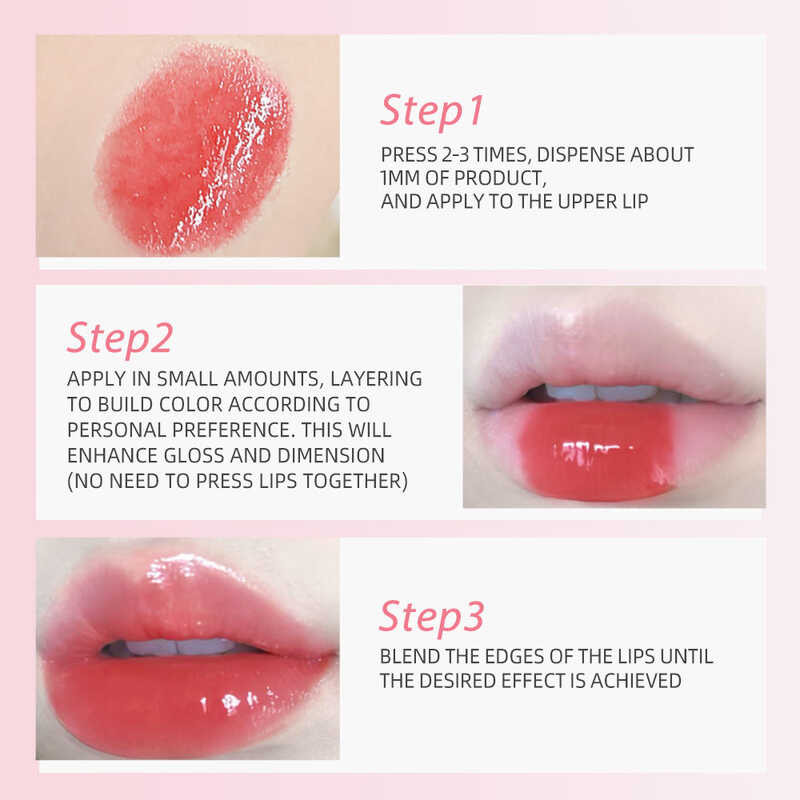 Step1

PRESS 2-3 TIMES, DISPENSE ABOUT 1MM OF PRODUCT, AND APPLY TO THE UPPER LIP

Step2

APPLY IN SMALL AMOUNTS, LAYERING TO BUILD COLOR ACCORDING TO PERSONAL PREFERENCE. THIS WILL ENHANCE GLOSS AND DIMENSION (NO NEED TO PRESS LIPS TOGETHER)

Step3

BLEND THE EDGES OF THE LIPS UNTIL THE DESIRED EFFECT IS ACHIEVED