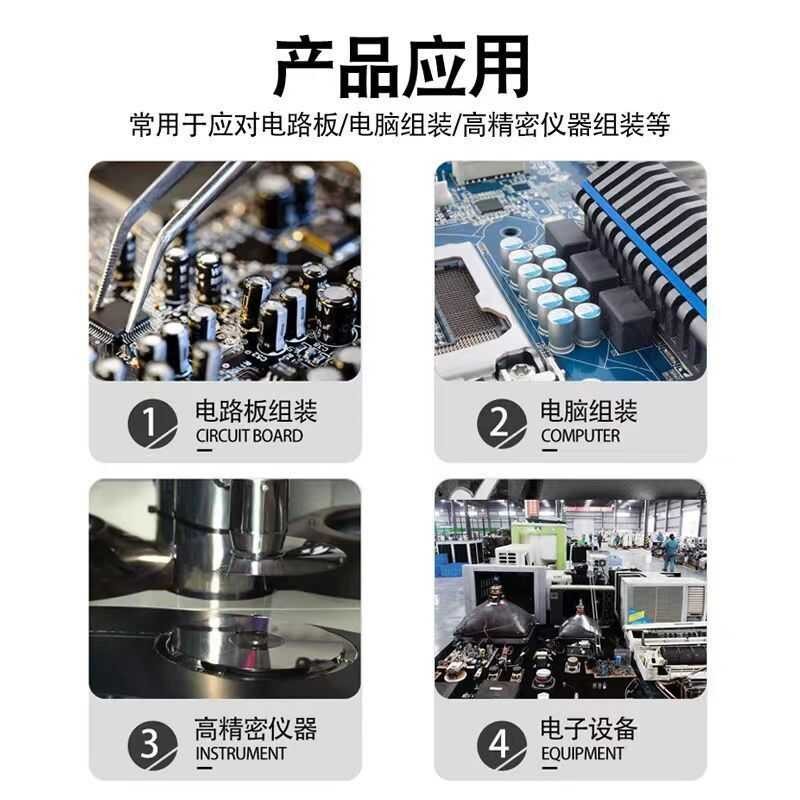 产品应用

常用于应对电路板/电脑组装/高精密仪器组装等

1 电路板组装
CIRCUIT BOARD

2 电脑组装
COMPUTER

3 高精密仪器
INSTRUMENT

4 电子设备
EQUIPMENT