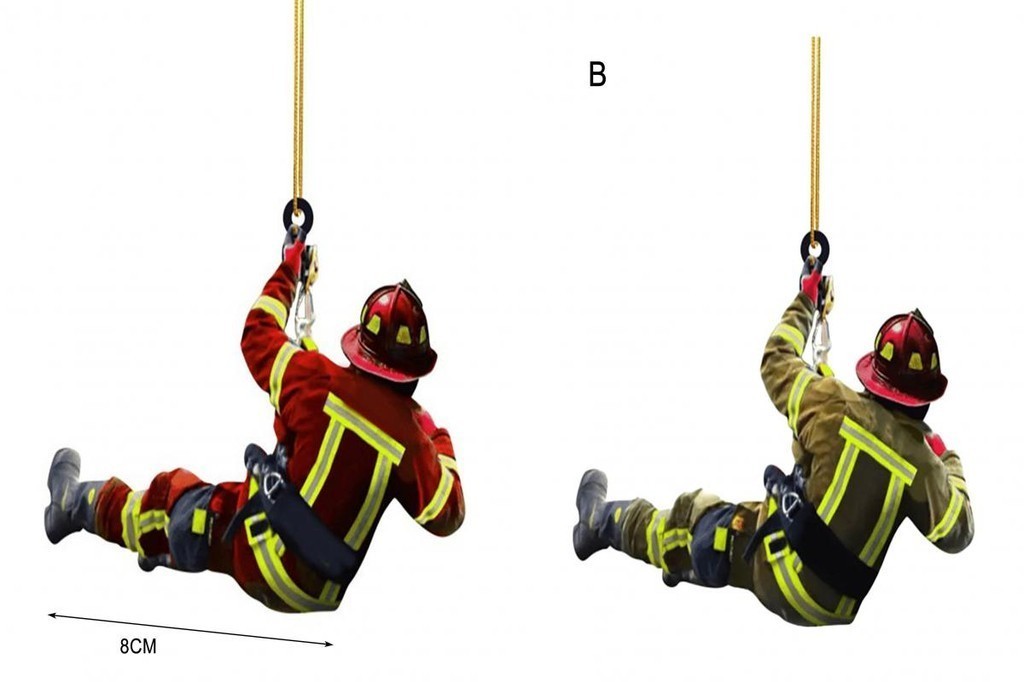 B

8CM