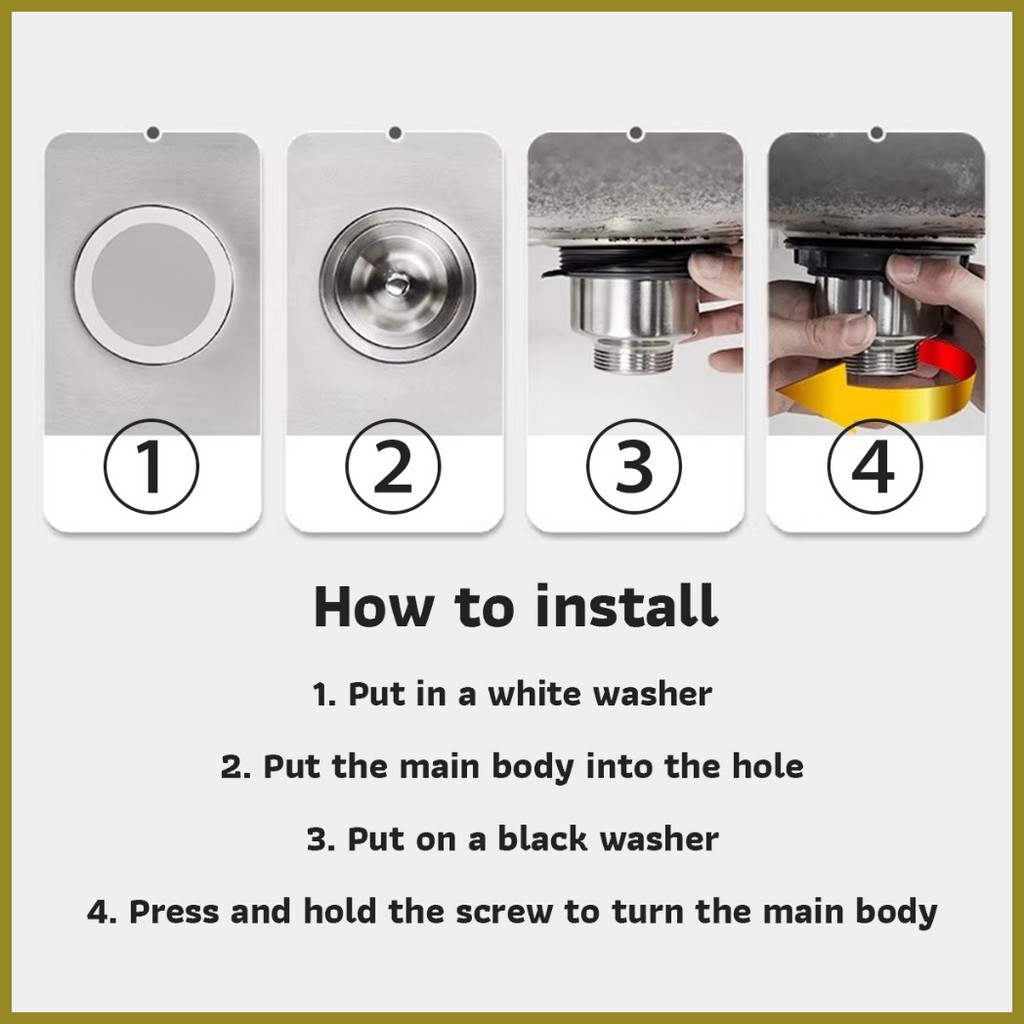 ①

②

③

④

How to install

1. Put in a white washer

2. Put the main body into the hole

3. Put on a black washer

4. Press and hold the screw to turn the main body