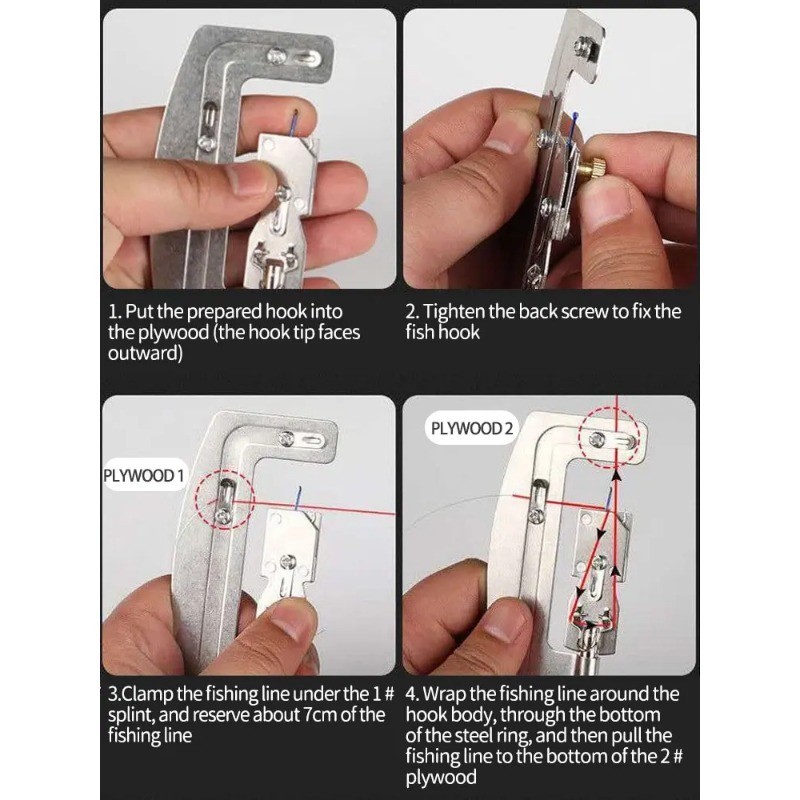 1. Put the prepared hook into the plywood (the hook tip faces outward)

2. Tighten the back screw to fix the fish hook

PLYWOOD 1

PLYWOOD 2

3.Clamp the fishing line under the 1 # splint, and reserve about 7cm of the fishing line

4. Wrap the fishing line around the hook body, through the bottom of the steel ring, and then pull the fishing line to the bottom of the 2 # plywood