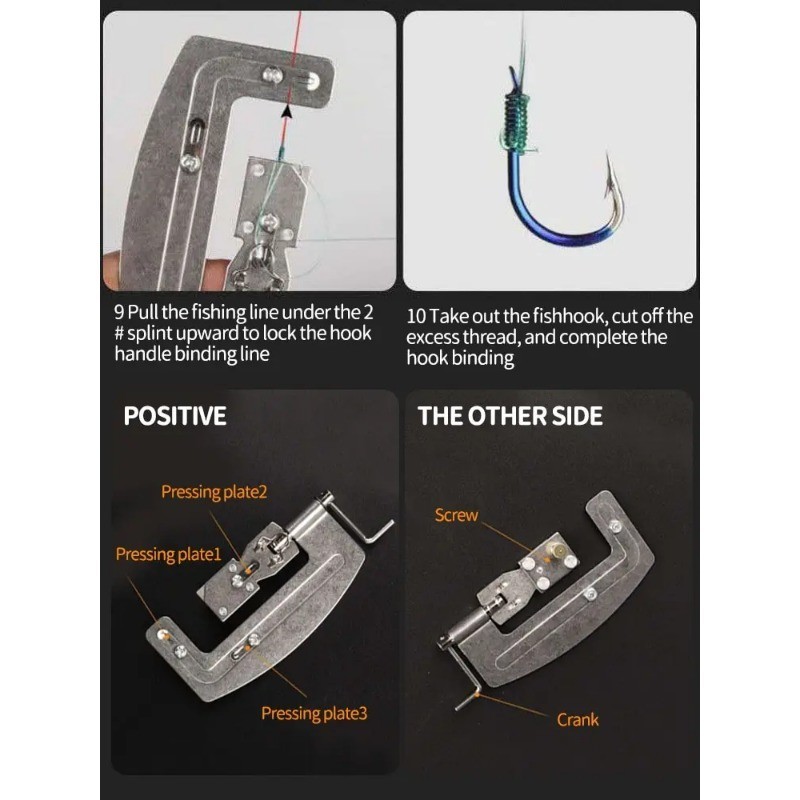 9 Pull the fishing line under the 2 # splint upward to lock the hook handle binding line

10 Take out the fishhook, cut off the excess thread, and complete the hook binding

POSITIVE

Pressing plate2

Pressing plate1

Pressing plate3

THE OTHER SIDE

Screw

Crank