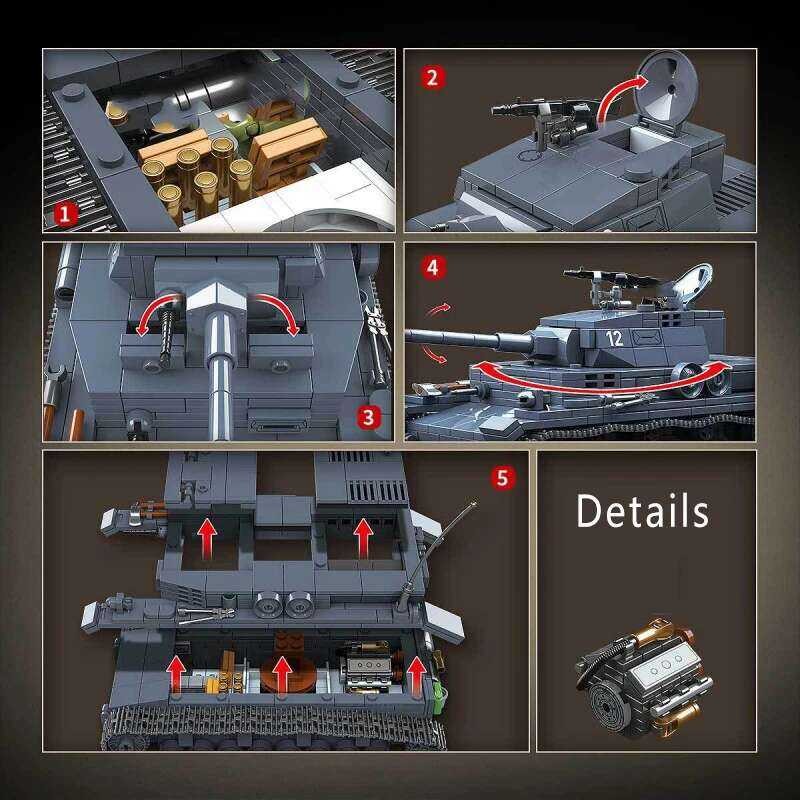 1

2

3

4

12

5

Details