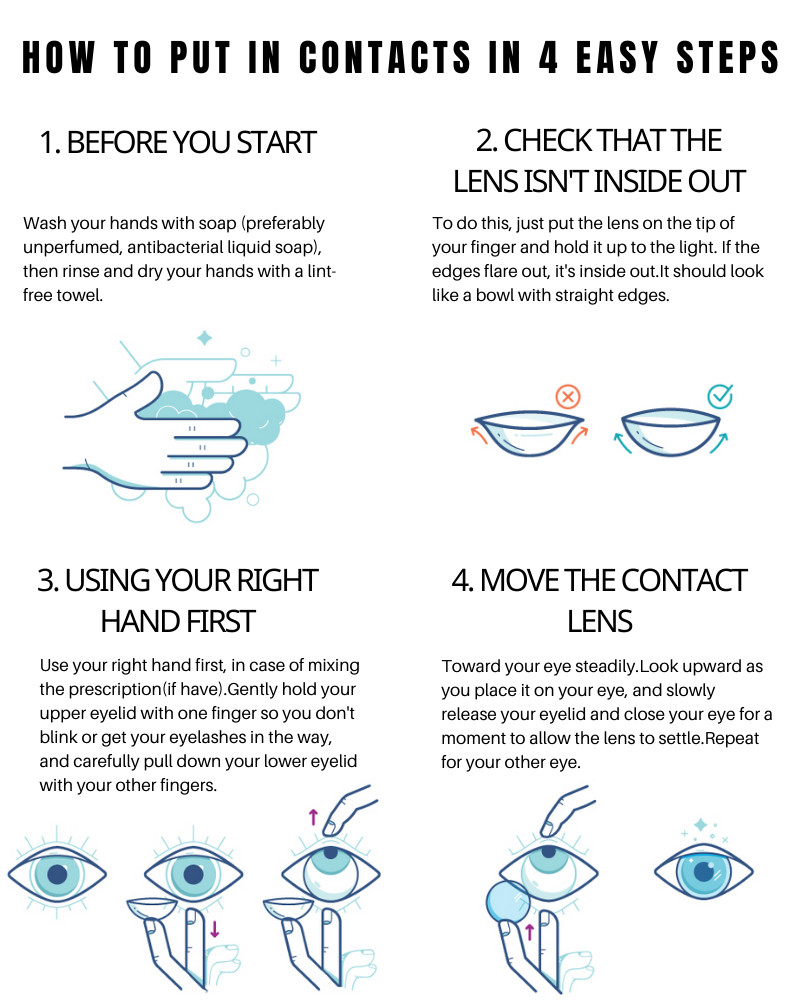 HOW TO PUT IN CONTACTS IN 4 EASY STEPS

1. BEFORE YOU START

Wash your hands with soap (preferably unperfumed, antibacterial liquid soap), then rinse and dry your hands with a lint-free towel.

2. CHECK THAT THE LENS ISN'T INSIDE OUT

To do this, just put the lens on the tip of your finger and hold it up to the light. If the edges flare out, it's inside out.It should look like a bowl with straight edges.

3. USING YOUR RIGHT HAND FIRST

Use your right hand first, in case of mixing the prescription(if have).Gently hold your upper eyelid with one finger so you don't blink or get your eyelashes in the way, and carefully pull down your lower eyelid with your other fingers.

4. MOVE THE CONTACT LENS

Toward your eye steadily.Look upward as you place it on your eye, and slowly release your eyelid and close your eye for a moment to allow the lens to settle.Repeat for your other eye.