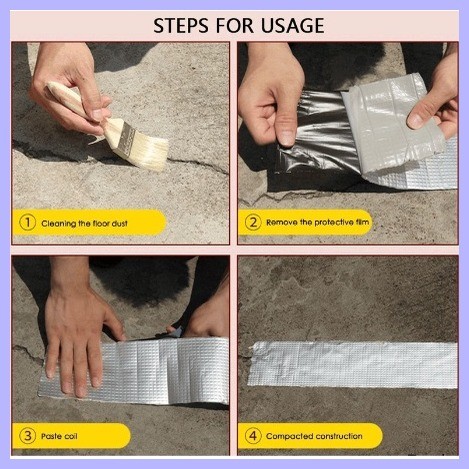 STEPS FOR USAGE

1 Cleaning the floor dust

2 Remove the protective film

3 Paste coil

4 Compacted construction