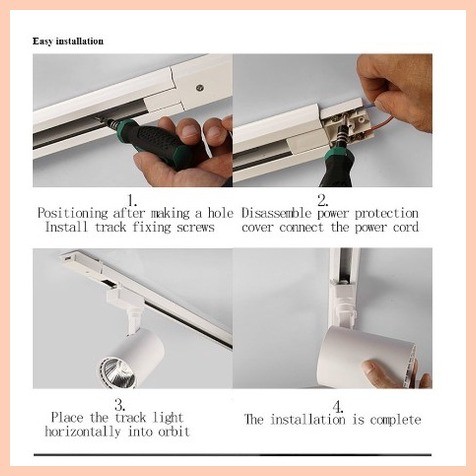 Easy installation

1.
Positioning after making a hole
Install track fixing screws

2.
Disassemble power protection
cover connect the power cord

3.
Place the track light
horizontally into orbit

4.
The installation is complete