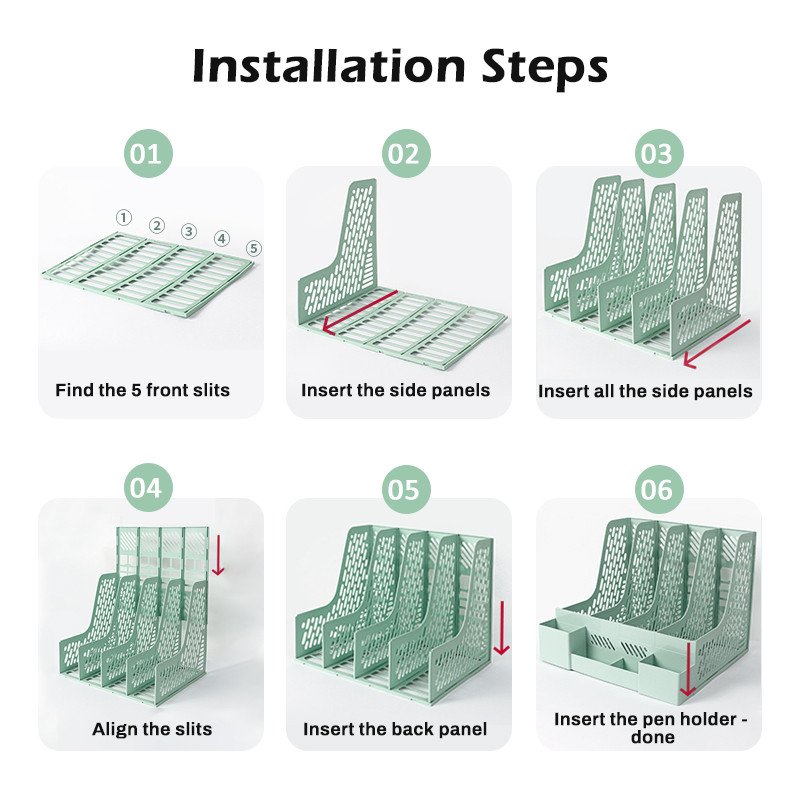 Installation Steps

01

①
②
③
④
⑤

Find the 5 front slits

02

Insert the side panels

03

Insert all the side panels

04

Align the slits

05

Insert the back panel

06

Insert the pen holder - done