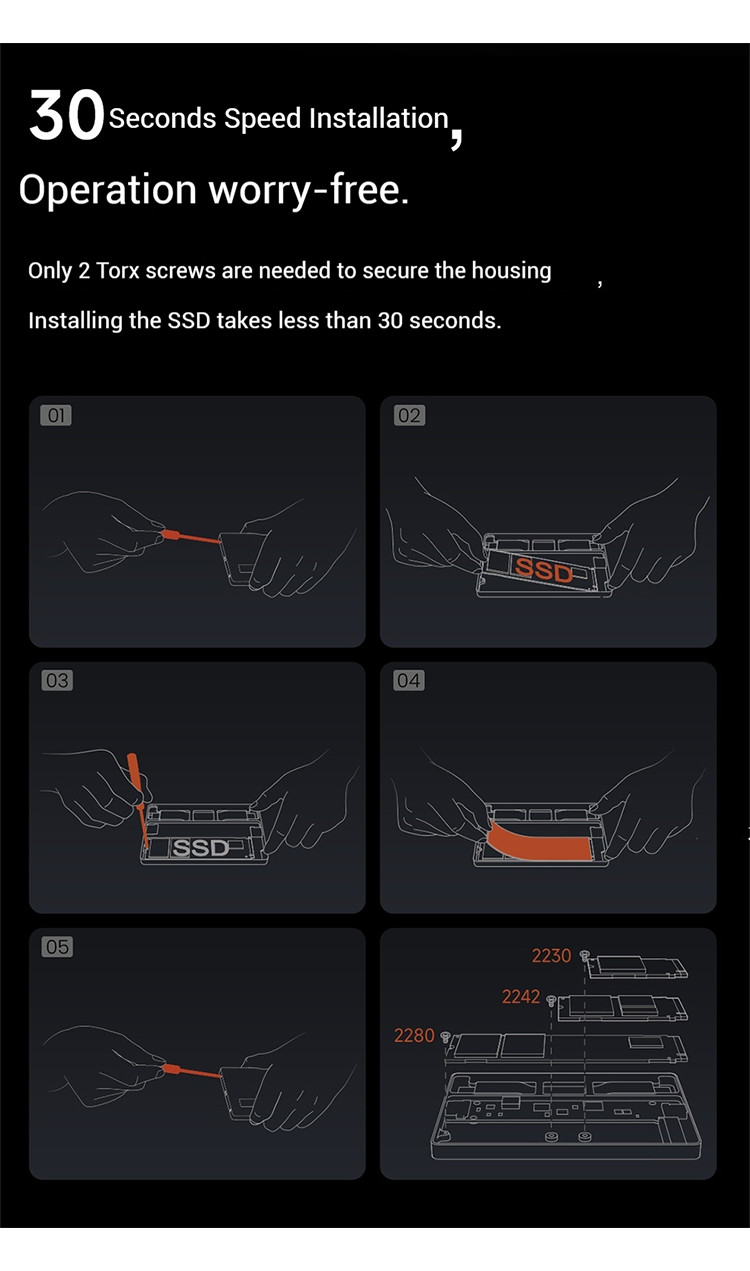 30 Seconds Speed Installation,
Operation worry-free.

Only 2 Torx screws are needed to secure the housing ,
Installing the SSD takes less than 30 seconds.

01

02

SSD

03

SSD

04

05

2230

2242

2280