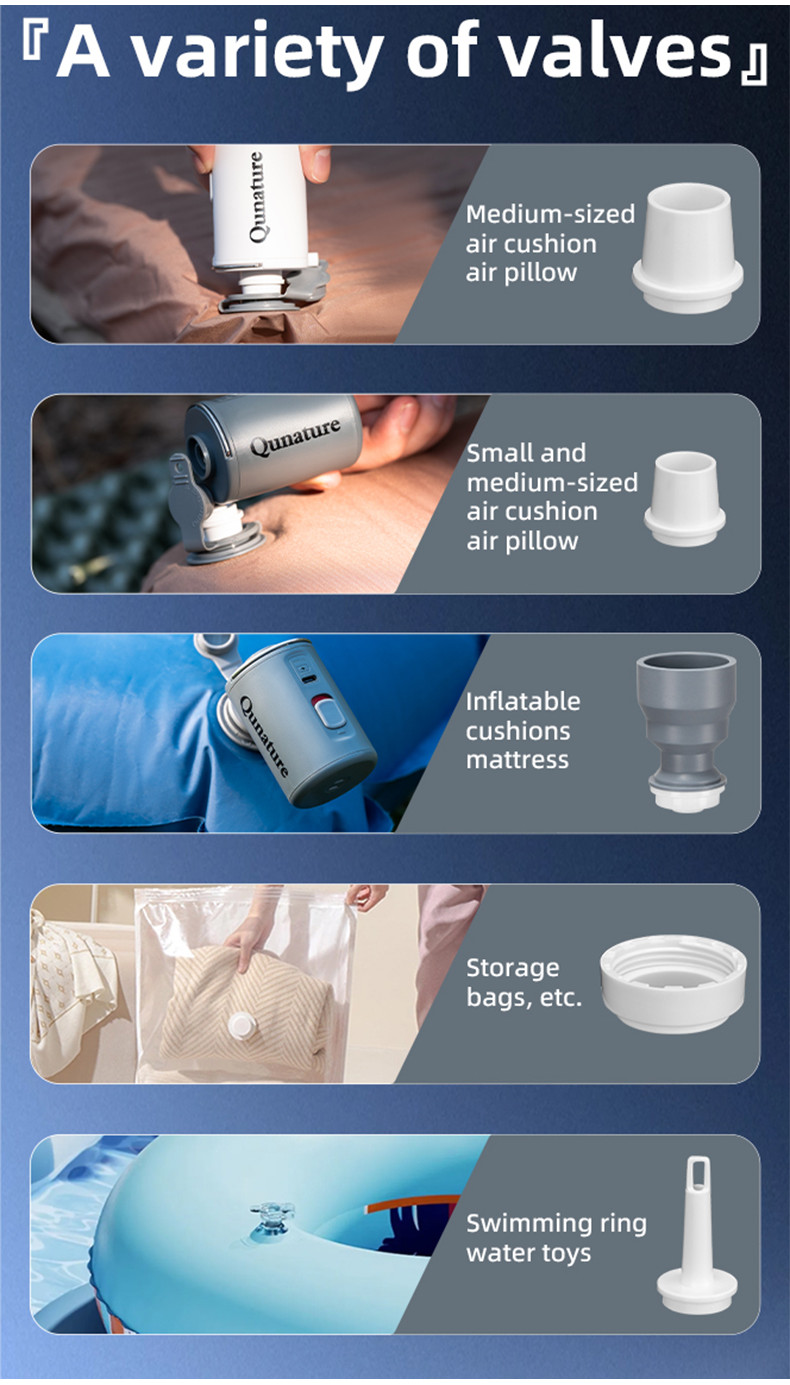 『A variety of valves』

Qunature

Medium-sized air cushion air pillow

Qunature

Small and medium-sized air cushion air pillow

Qunature

Inflatable cushions mattress

Storage bags, etc.

Swimming ring water toys