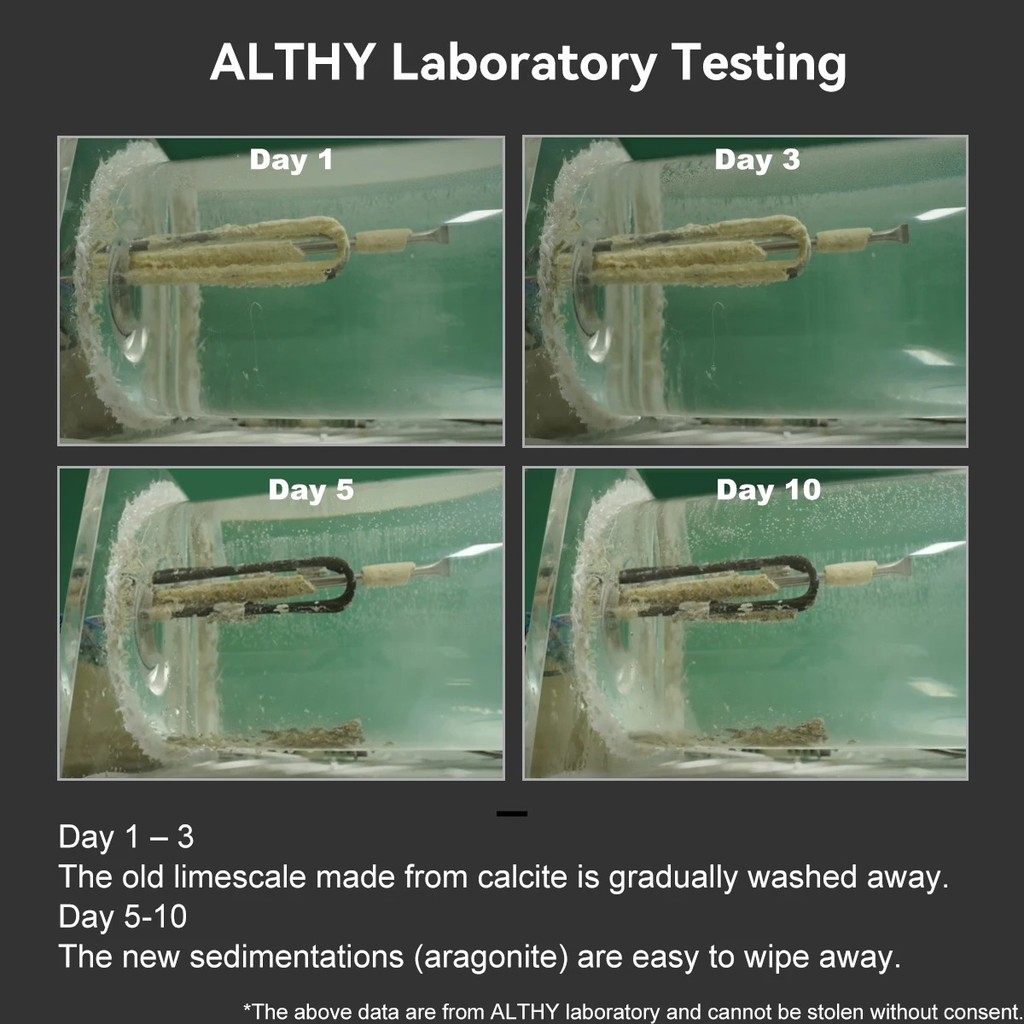 ALTHY Laboratory Testing

Day 1

Day 3

Day 5

Day 10

Day 1 – 3
The old limescale made from calcite is gradually washed away.
Day 5-10
The new sedimentations (aragonite) are easy to wipe away.

*The above data are from ALTHY laboratory and cannot be stolen without consent.