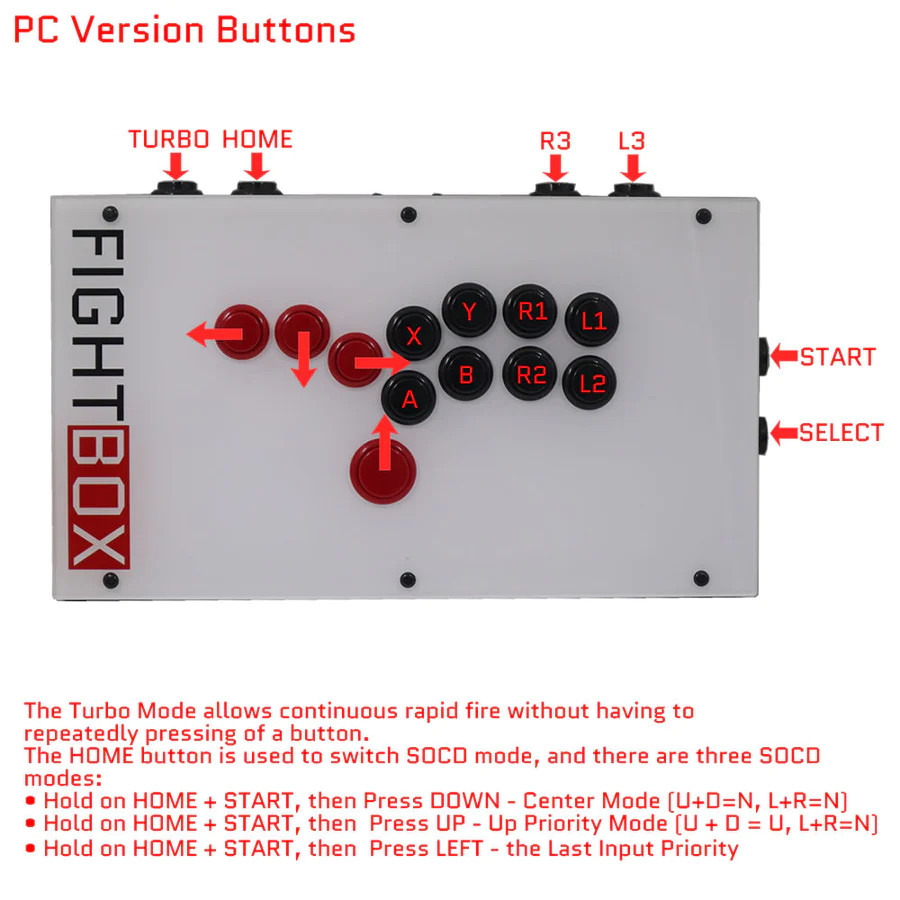 PC Version Buttons

TURBO HOME R3 L3

FIGHTBOX

X Y R1 L1
A B R2 L2

START
SELECT

The Turbo Mode allows continuous rapid fire without having to repeatedly pressing of a button.
The HOME button is used to switch SOCD mode, and there are three SOCD modes:
• Hold on HOME + START, then Press DOWN - Center Mode (U+D=N, L+R=N)
• Hold on HOME + START, then Press UP - Up Priority Mode (U + D = U, L+R=N)
• Hold on HOME + START, then Press LEFT - the Last Input Priority