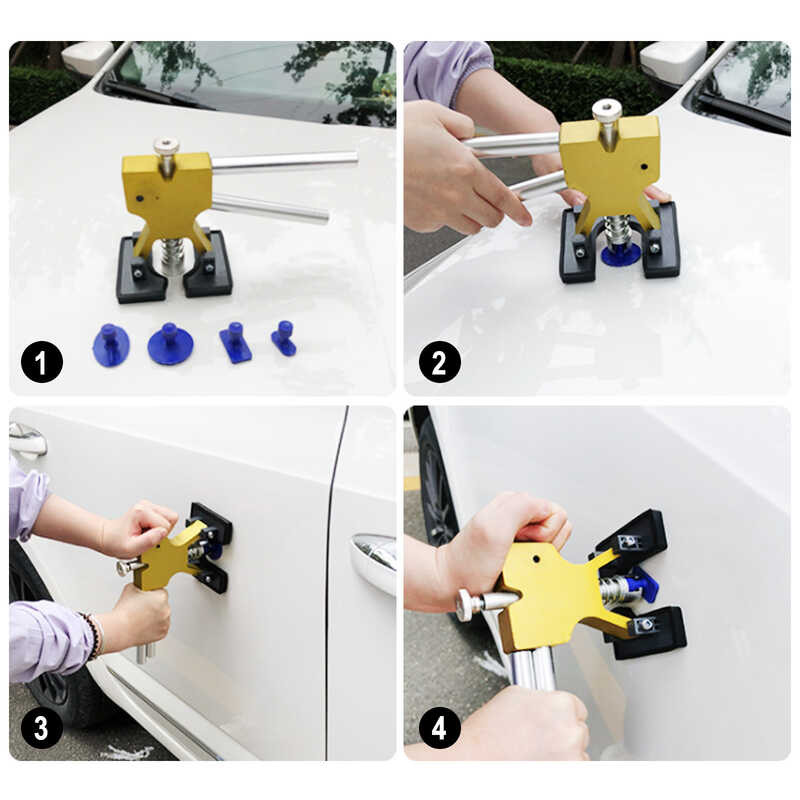 1

2

3

4