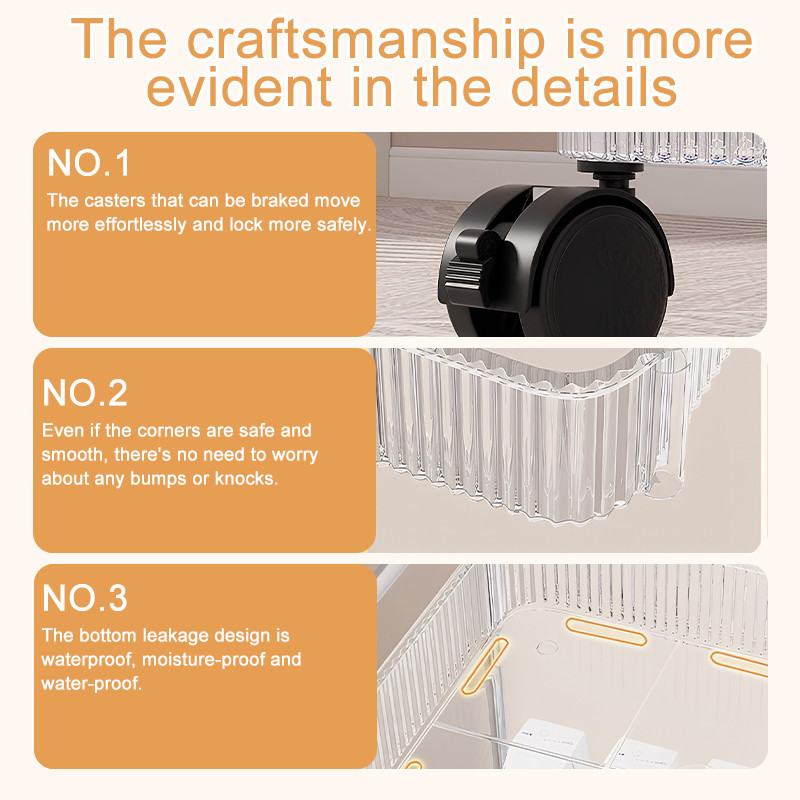 The craftsmanship is more evident in the details

NO.1

The casters that can be braked move more effortlessly and lock more safely.

NO.2

Even if the corners are safe and smooth, there's no need to worry about any bumps or knocks.

NO.3

The bottom leakage design is waterproof, moisture-proof and water-proof.