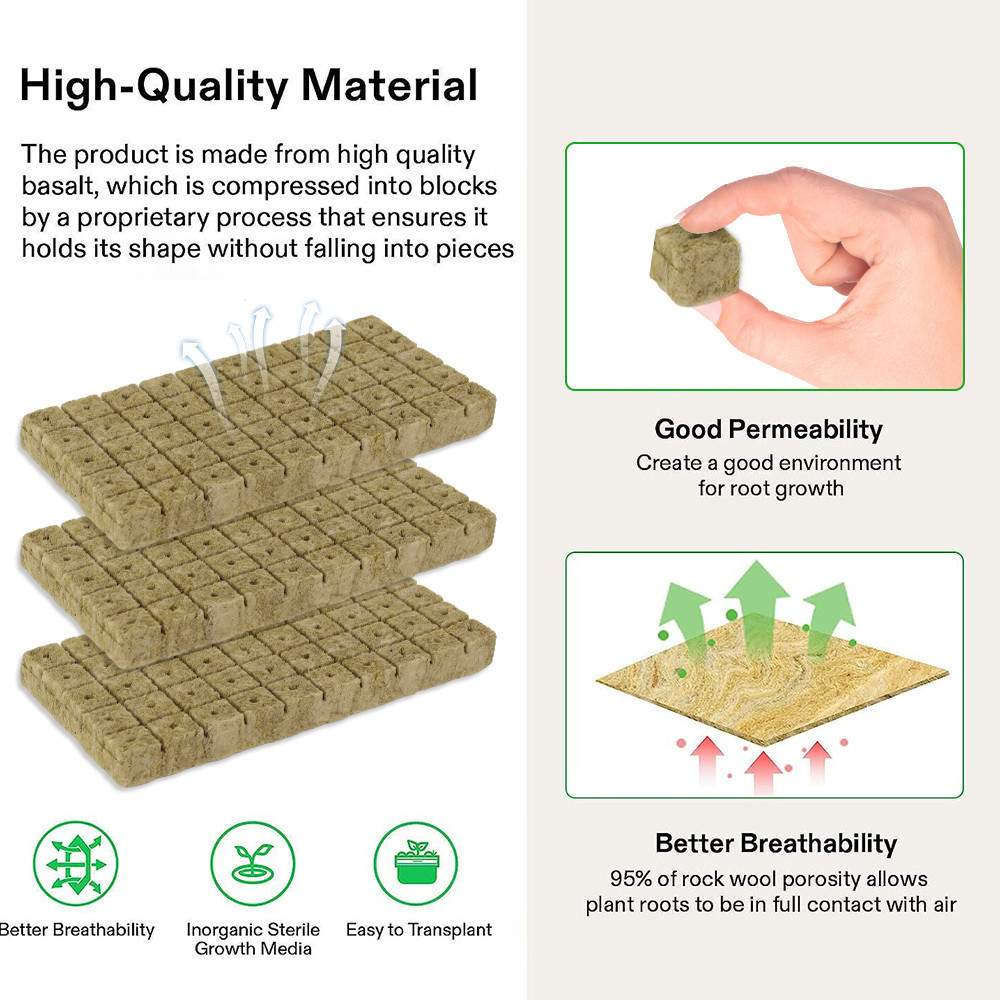 High-Quality Material

The product is made from high quality basalt, which is compressed into blocks by a proprietary process that ensures it holds its shape without falling into pieces

Better Breathability

Inorganic Sterile Growth Media

Easy to Transplant

Good Permeability

Create a good environment for root growth

Better Breathability

95% of rock wool porosity allows plant roots to be in full contact with air