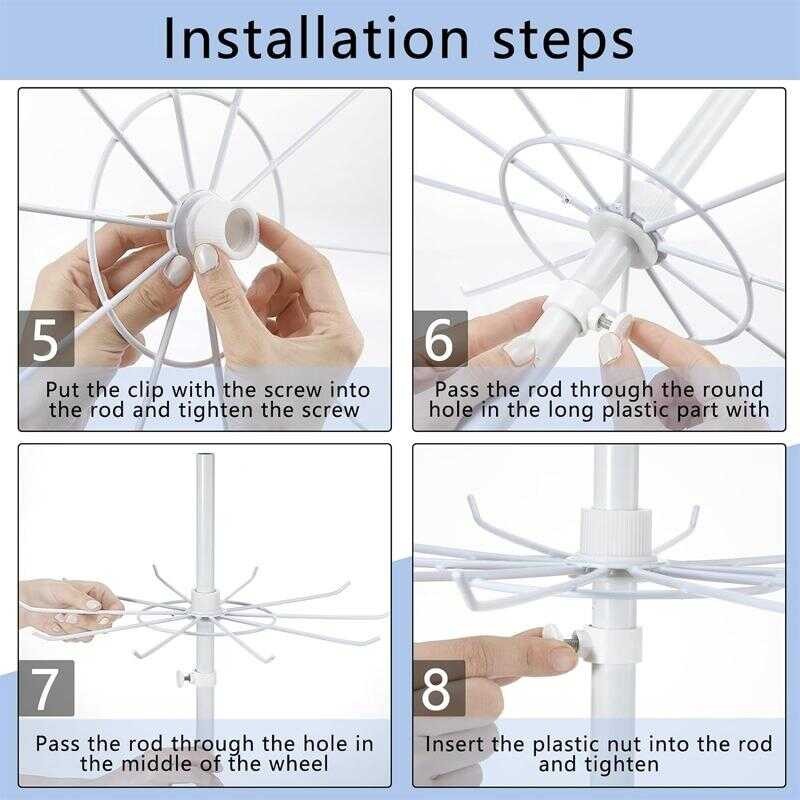 Installation steps

5

Put the clip with the screw into the rod and tighten the screw

6

Pass the rod through the round hole in the long plastic part with

7

Pass the rod through the hole in the middle of the wheel

8

Insert the plastic nut into the rod and tighten