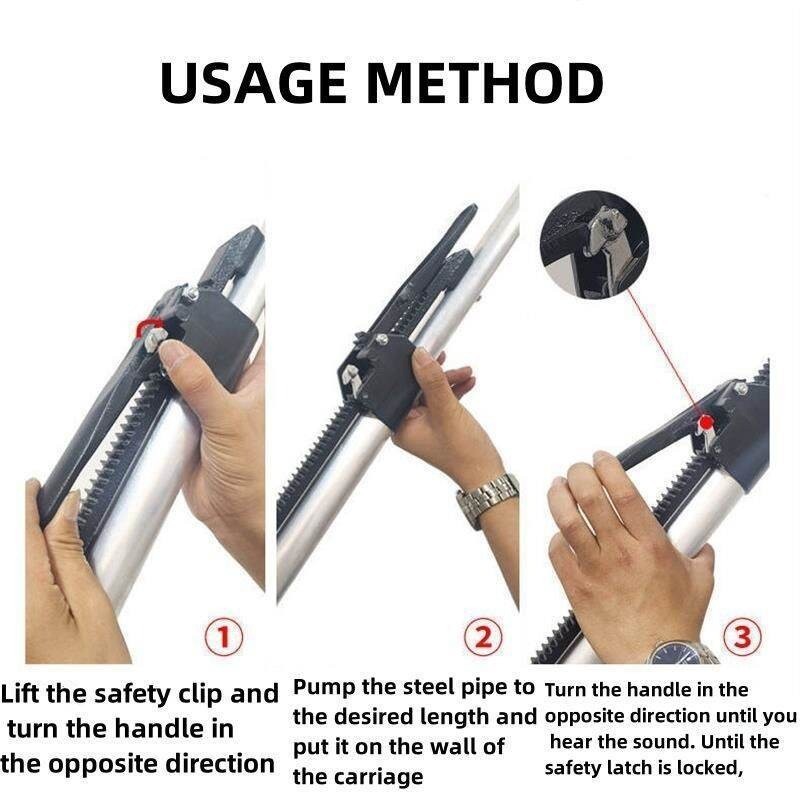 USAGE METHOD

1

Lift the safety clip and turn the handle in the opposite direction

2

Pump the steel pipe to the desired length and put it on the wall of the carriage

3

Turn the handle in the opposite direction until you hear the sound. Until the safety latch is locked,