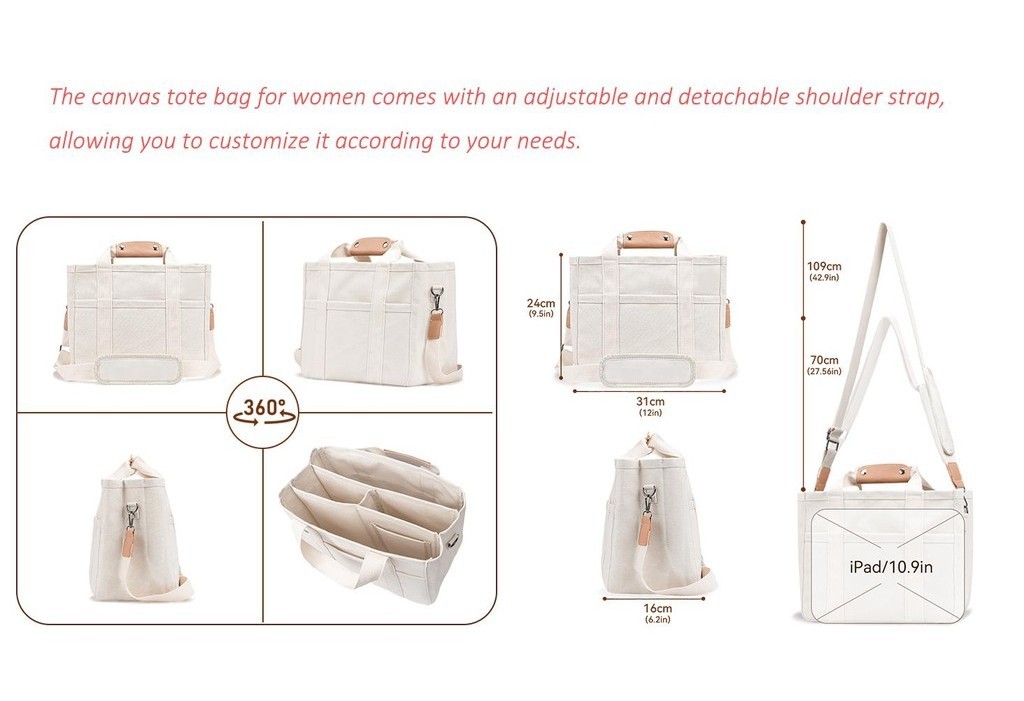 The canvas tote bag for women comes with an adjustable and detachable shoulder strap, allowing you to customize it according to your needs.

360°

24cm
(9.5in)

31cm
(12in)

16cm
(6.2in)

109cm
(42.9in)

70cm
(27.56in)

iPad/10.9in