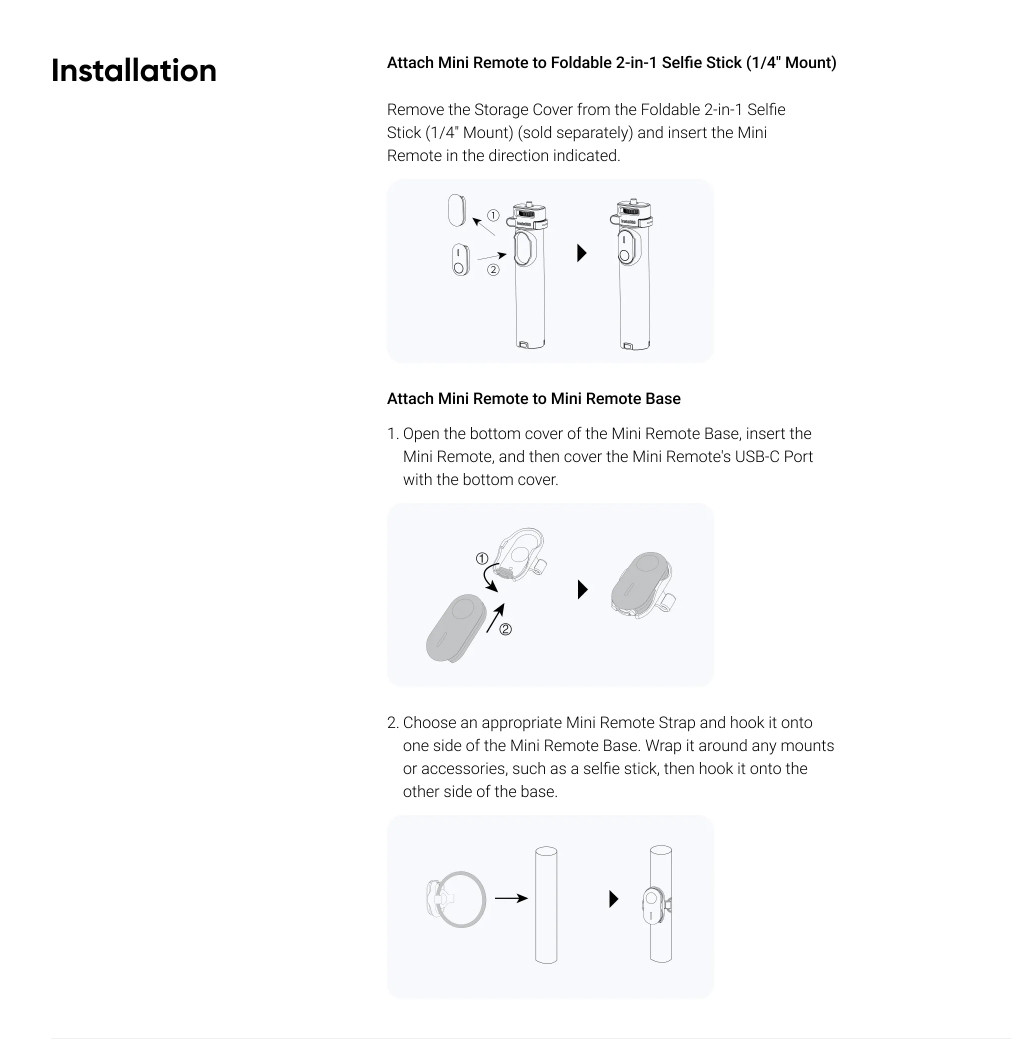 Installation

Attach Mini Remote to Foldable 2-in-1 Selfie Stick (1/4" Mount)

Remove the Storage Cover from the Foldable 2-in-1 Selfie Stick (1/4" Mount) (sold separately) and insert the Mini Remote in the direction indicated.

①

②

Attach Mini Remote to Mini Remote Base

1. Open the bottom cover of the Mini Remote Base, insert the Mini Remote, and then cover the Mini Remote's USB-C Port with the bottom cover.

①

②

2. Choose an appropriate Mini Remote Strap and hook it onto one side of the Mini Remote Base. Wrap it around any mounts or accessories, such as a selfie stick, then hook it onto the other side of the base.