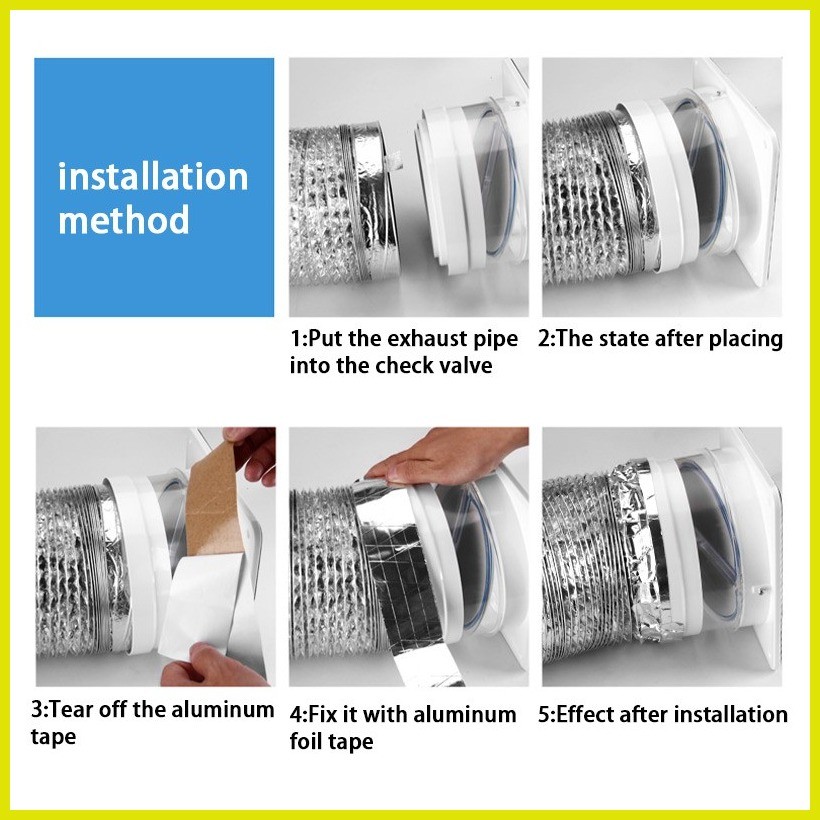 installation method

1:Put the exhaust pipe into the check valve

2:The state after placing

3:Tear off the aluminum tape

4:Fix it with aluminum foil tape

5:Effect after installation