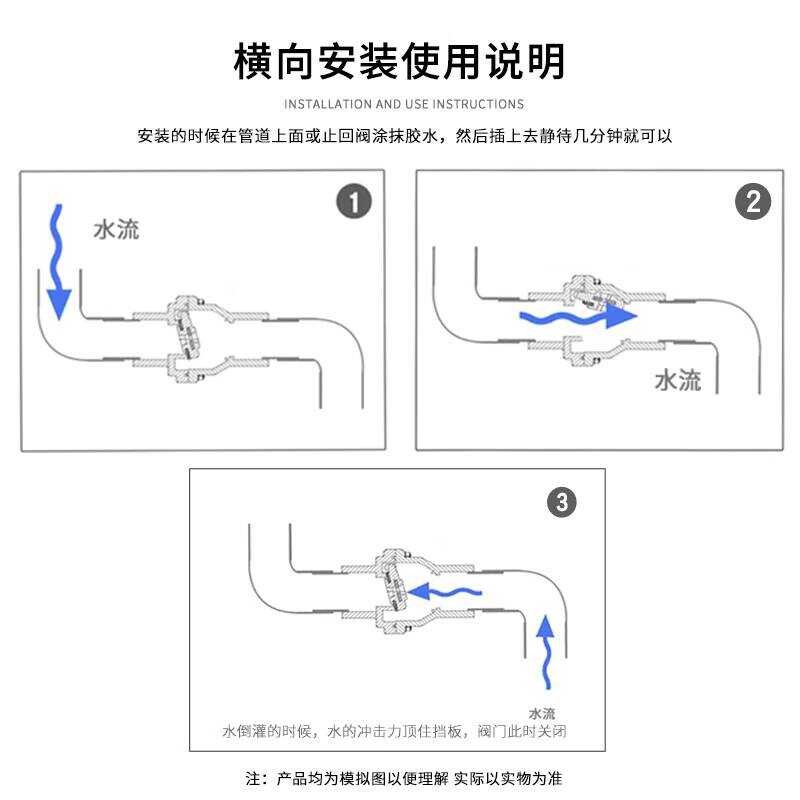 横向安装使用说明

INSTALLATION AND USE INSTRUCTIONS

安装的时候在管道上面或止回阀涂抹胶水，然后插上去静待几分钟就可以

1

水流

2

水流

3

水流

水倒灌的时候，水的冲击力顶住挡板，阀门此时关闭

注：产品均为模拟图以便理解 实际以实物为准