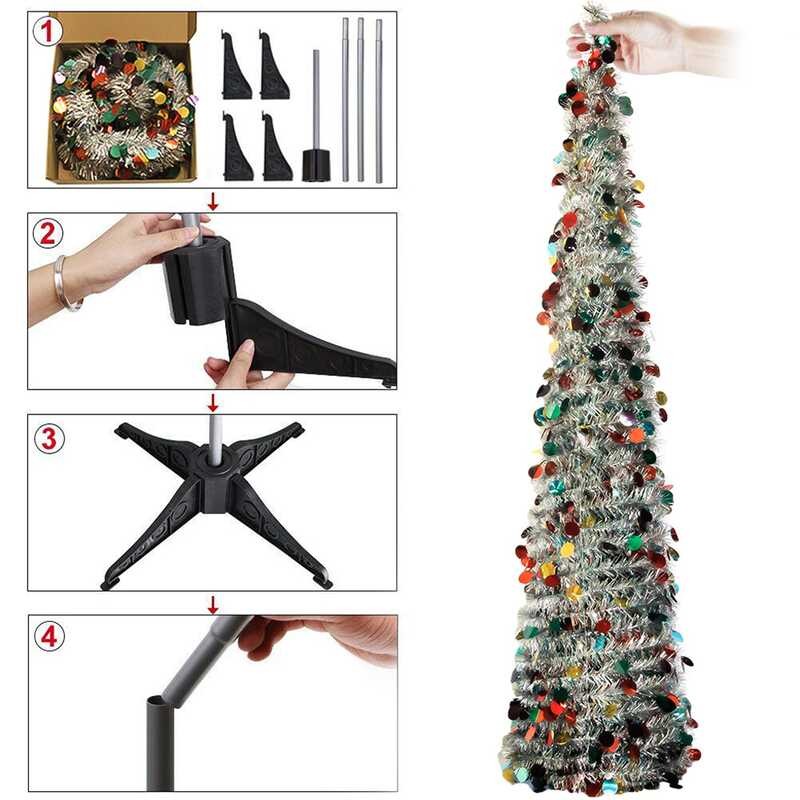 1

2

3

4