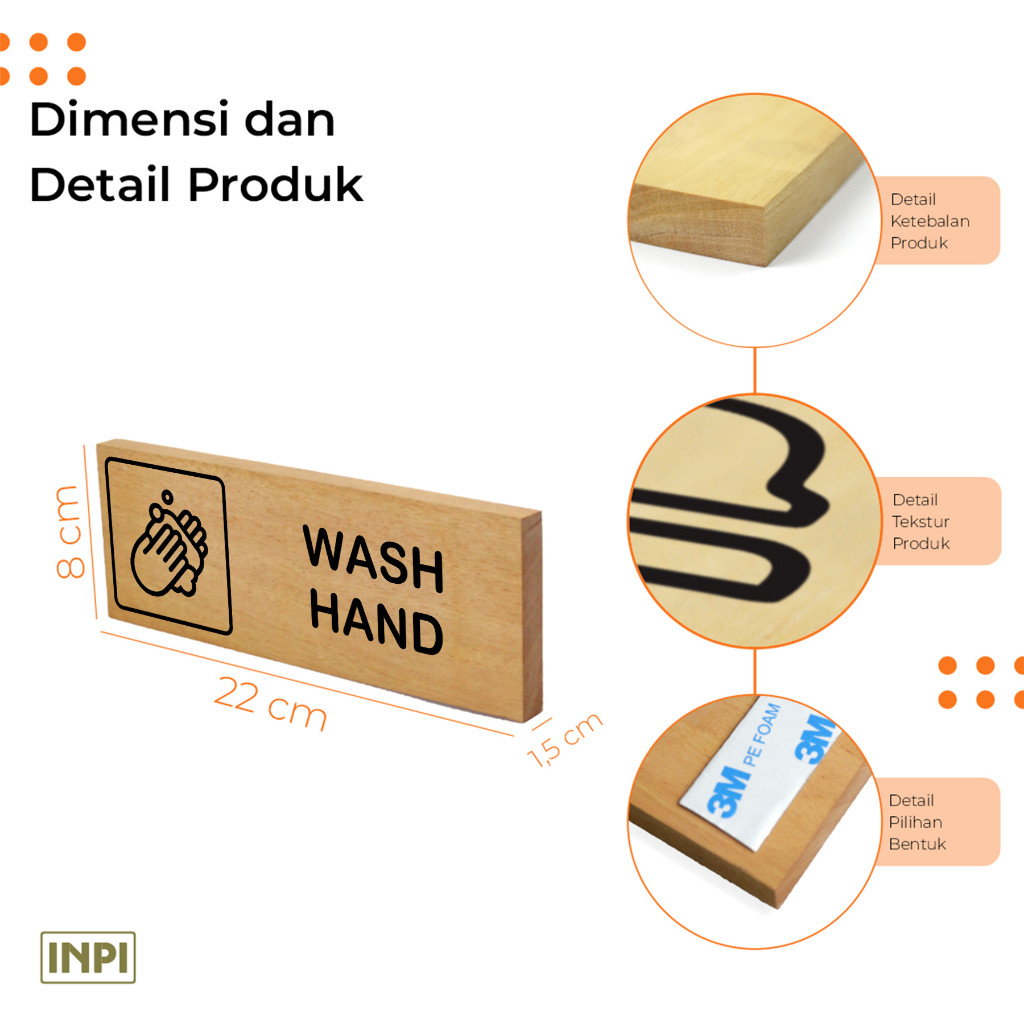 Dimensi dan Detail Produk

8 cm

WASH HAND

22 cm

1,5 cm

Detail Ketebalan Produk

Detail Tekstur Produk

3M PE FOAM 3M

Detail Pilihan Bentuk

INPI