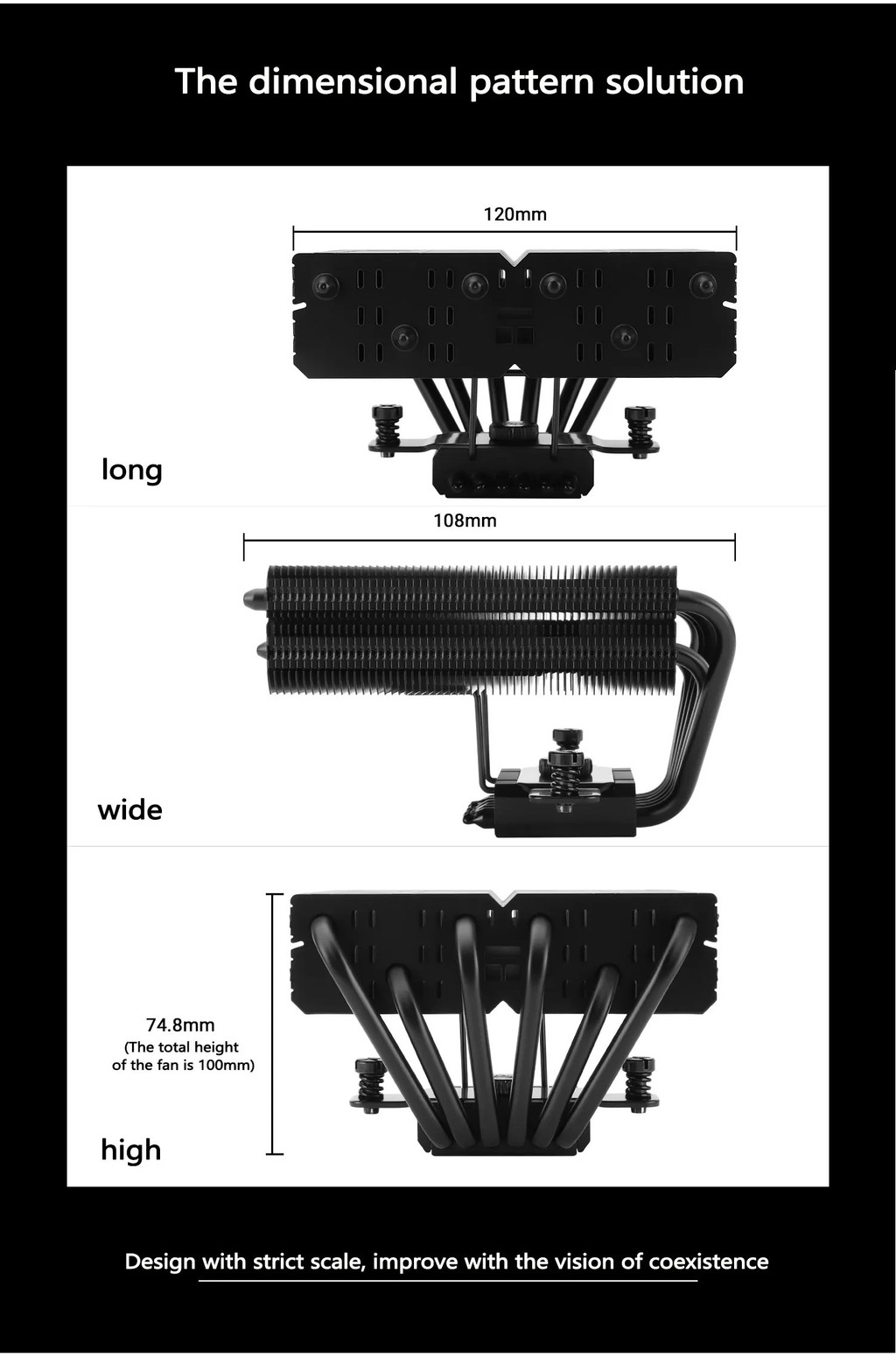 The dimensional pattern solution

120mm

long

108mm

wide

74.8mm
(The total height of the fan is 100mm)

high

Design with strict scale, improve with the vision of coexistence