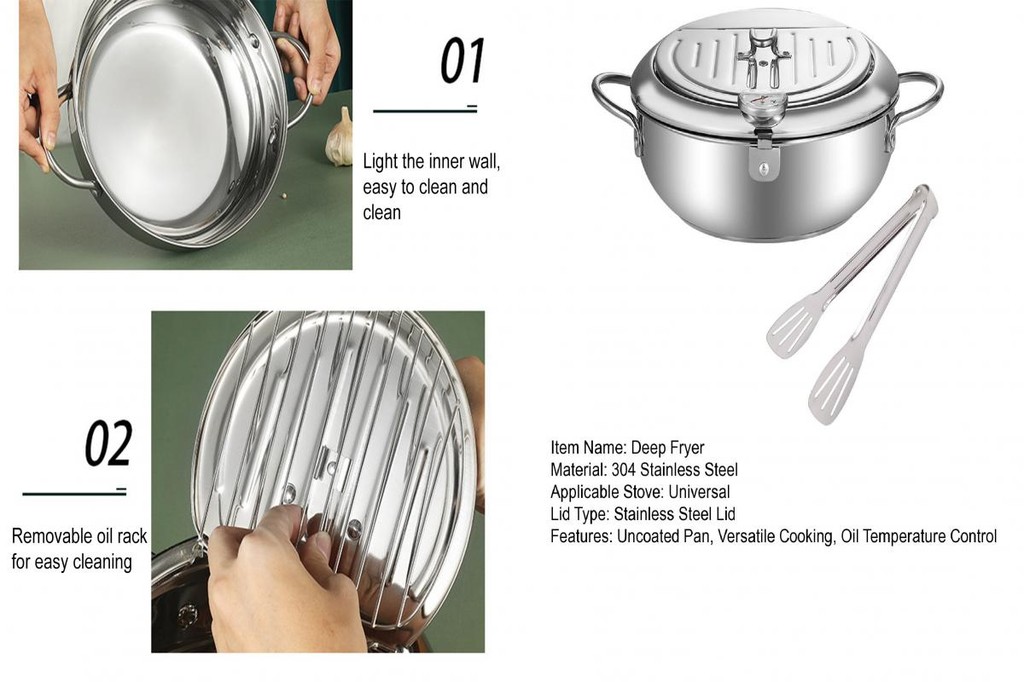 01

Light the inner wall, easy to clean and clean

02

Removable oil rack for easy cleaning

Item Name: Deep Fryer
Material: 304 Stainless Steel
Applicable Stove: Universal
Lid Type: Stainless Steel Lid
Features: Uncoated Pan, Versatile Cooking, Oil Temperature Control