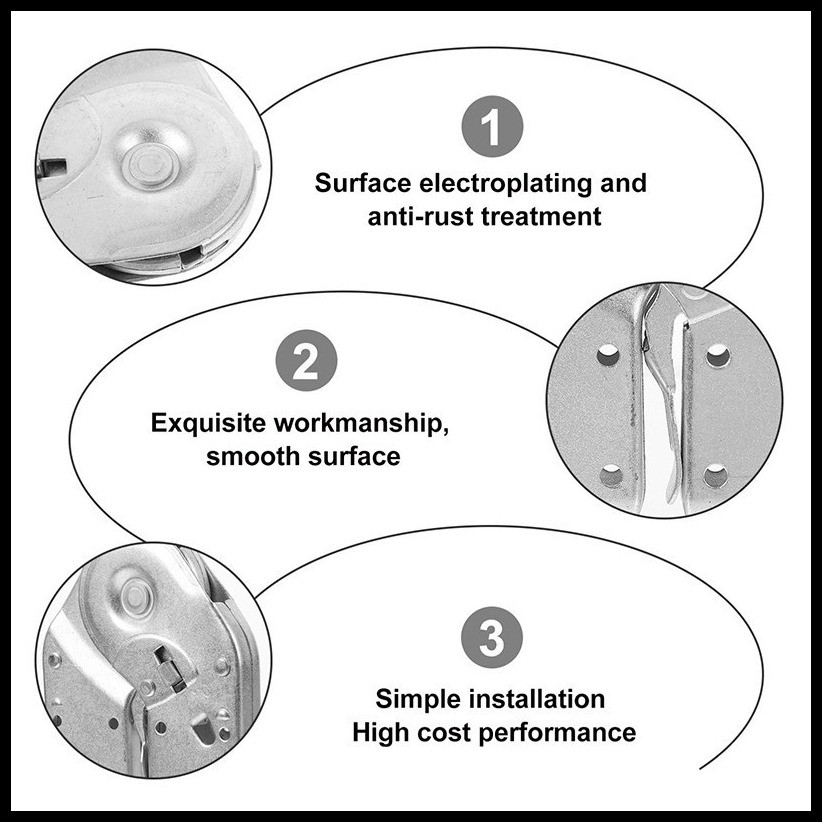 1

Surface electroplating and anti-rust treatment

2

Exquisite workmanship, smooth surface

3

Simple installation
High cost performance