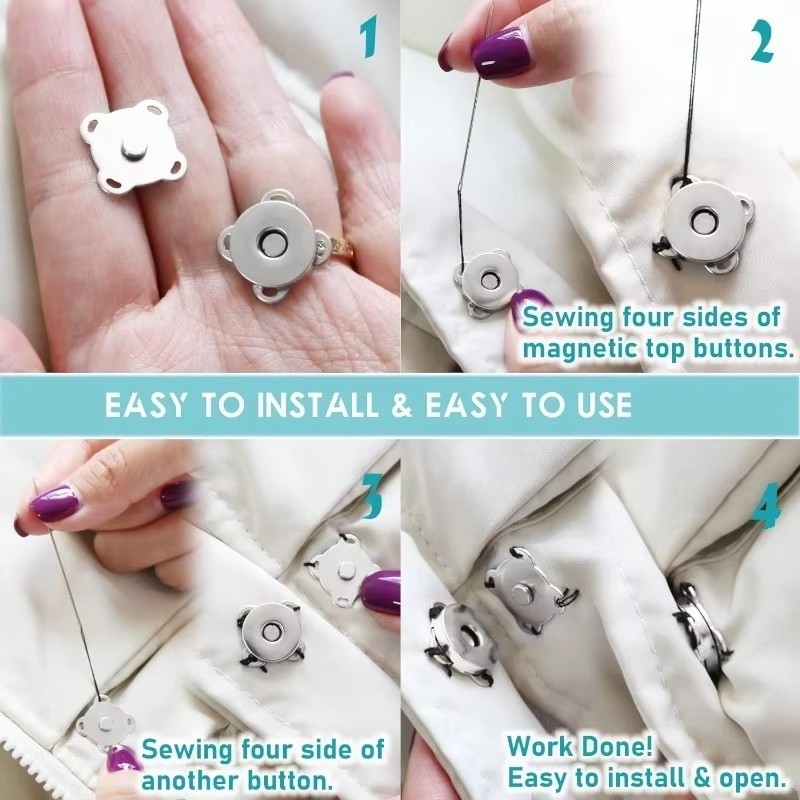 1

2

Sewing four sides of magnetic top buttons.

EASY TO INSTALL & EASY TO USE

3

Sewing four side of another button.

4

Work Done!
Easy to install & open.