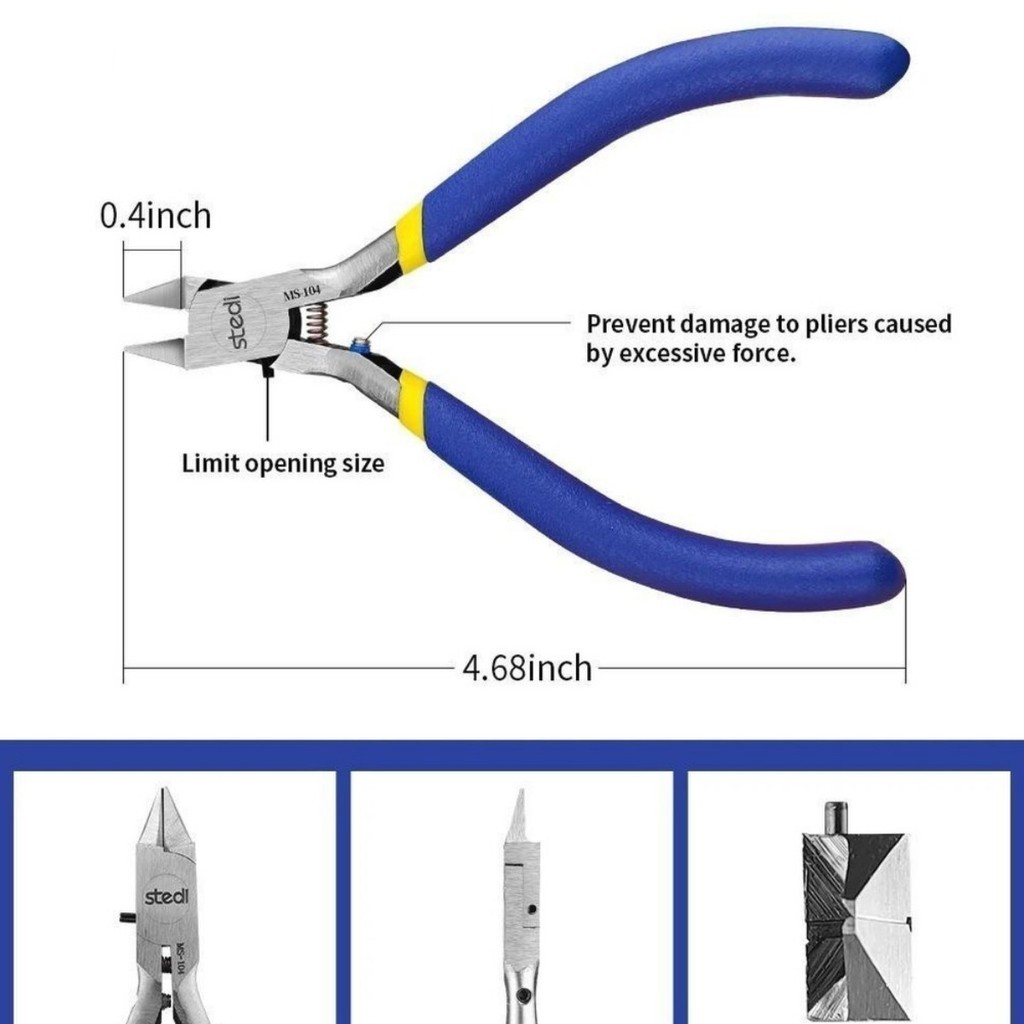 0.4inch

stedi

MS-104

Prevent damage to pliers caused by excessive force.

Limit opening size

4.68inch

stedi

MS-104