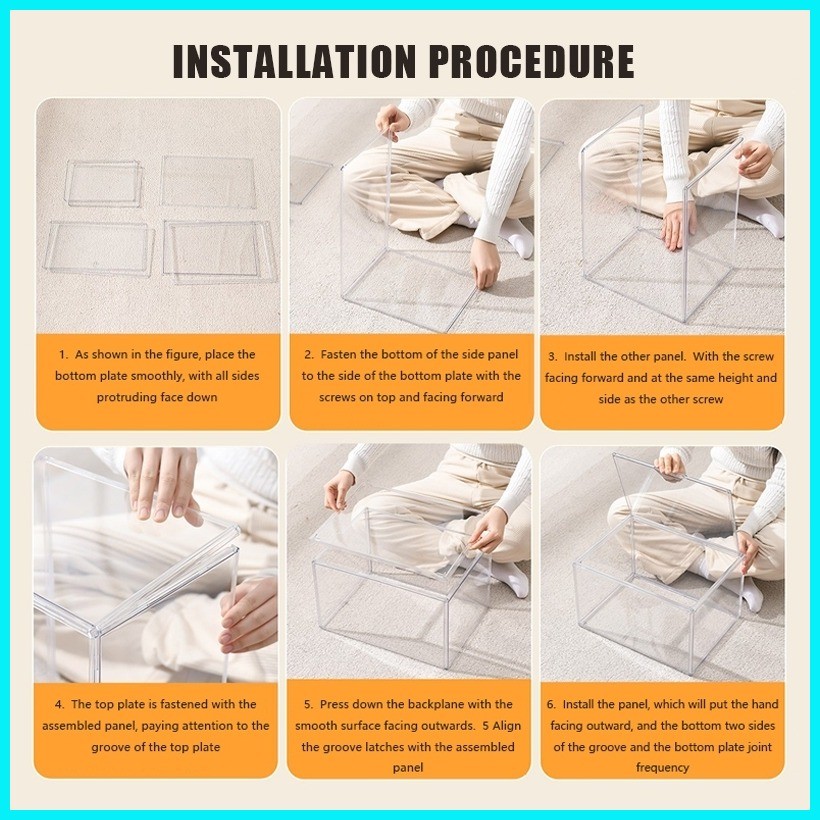 INSTALLATION PROCEDURE

1. As shown in the figure, place the bottom plate smoothly, with all sides protruding face down

2. Fasten the bottom of the side panel to the side of the bottom plate with the screws on top and facing forward

3. Install the other panel. With the screw facing forward and at the same height and side as the other screw

4. The top plate is fastened with the assembled panel, paying attention to the groove of the top plate

5. Press down the backplane with the smooth surface facing outwards. 5 Align the groove latches with the assembled panel

6. Install the panel, which will put the hand facing outward, and the bottom two sides of the groove and the bottom plate joint frequency