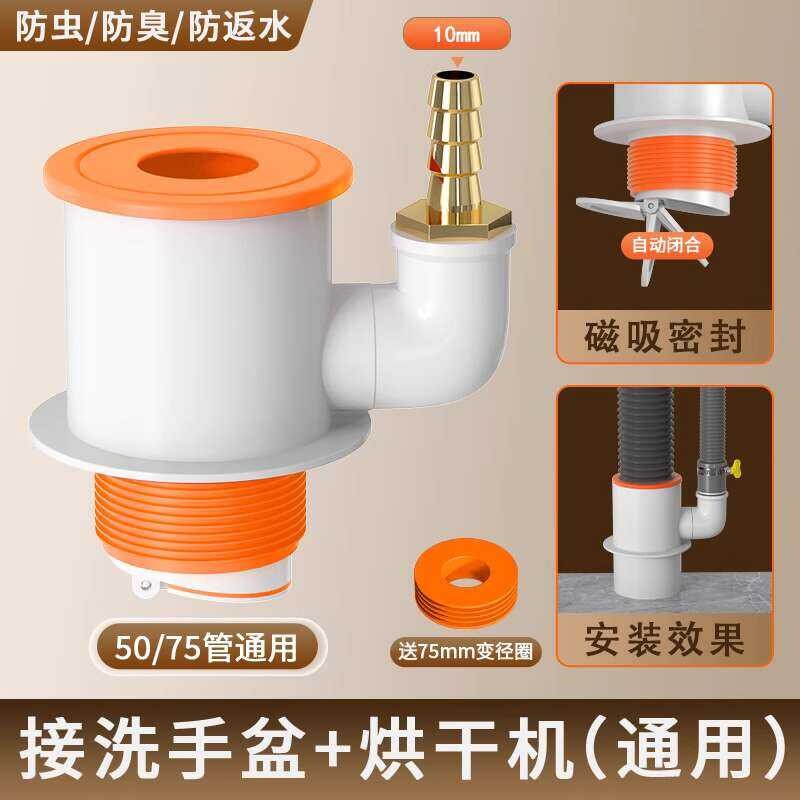 防虫/防臭/防返水

10mm

自动闭合

磁吸密封

安装效果

50/75管通用

送75mm变径圈

接洗手盆+烘干机(通用)