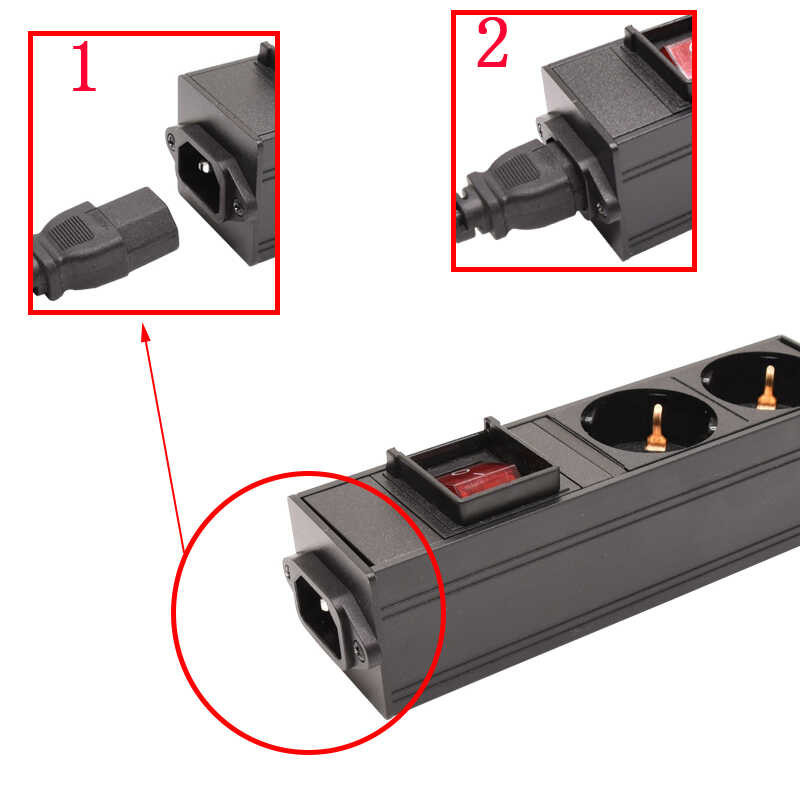 1

2