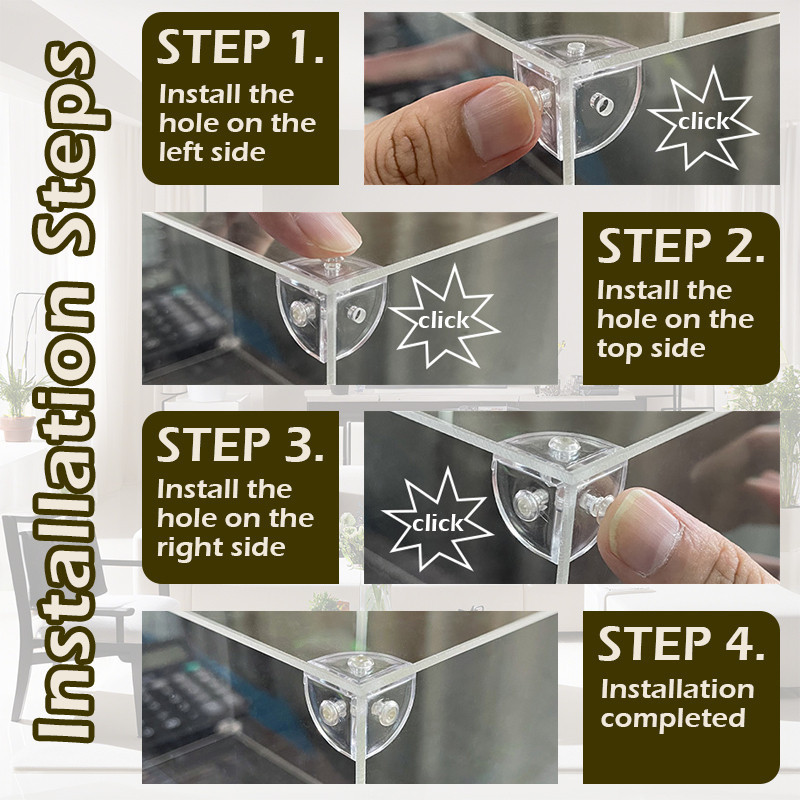 Installation Steps

STEP 1.
Install the hole on the left side

click

click

STEP 2.
Install the hole on the top side

STEP 3.
Install the hole on the right side

click

STEP 4.
Installation completed