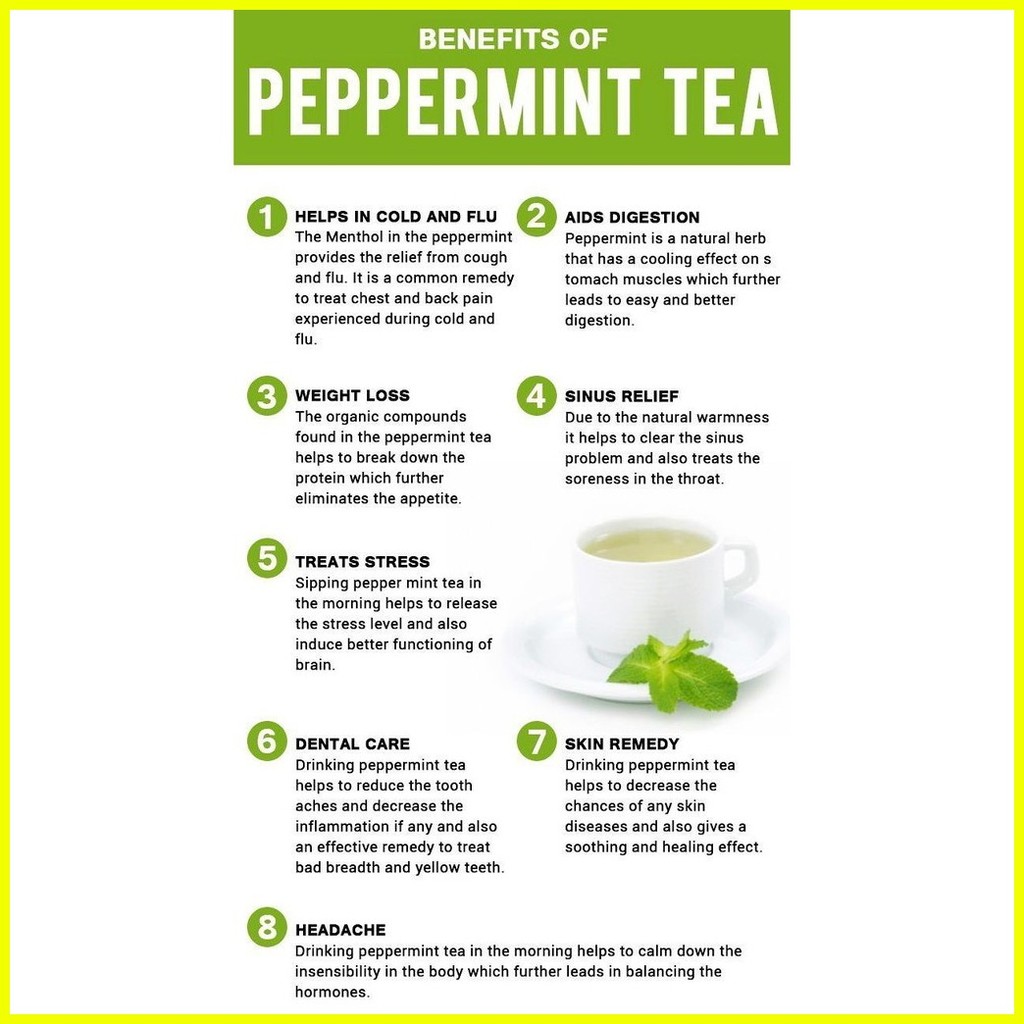 BENEFITS OF
PEPPERMINT TEA

1 HELPS IN COLD AND FLU
The Menthol in the peppermint provides the relief from cough and flu. It is a common remedy to treat chest and back pain experienced during cold and flu.

2 AIDS DIGESTION
Peppermint is a natural herb that has a cooling effect on s tomach muscles which further leads to easy and better digestion.

3 WEIGHT LOSS
The organic compounds found in the peppermint tea helps to break down the protein which further eliminates the appetite.

4 SINUS RELIEF
Due to the natural warmness it helps to clear the sinus problem and also treats the soreness in the throat.

5 TREATS STRESS
Sipping pepper mint tea in the morning helps to release the stress level and also induce better functioning of brain.

6 DENTAL CARE
Drinking peppermint tea helps to reduce the tooth aches and decrease the inflammation if any and also an effective remedy to treat bad breadth and yellow teeth.

7 SKIN REMEDY
Drinking peppermint tea helps to decrease the chances of any skin diseases and also gives a soothing and healing effect.

8 HEADACHE
Drinking peppermint tea in the morning helps to calm down the insensibility in the body which further leads in balancing the hormones.