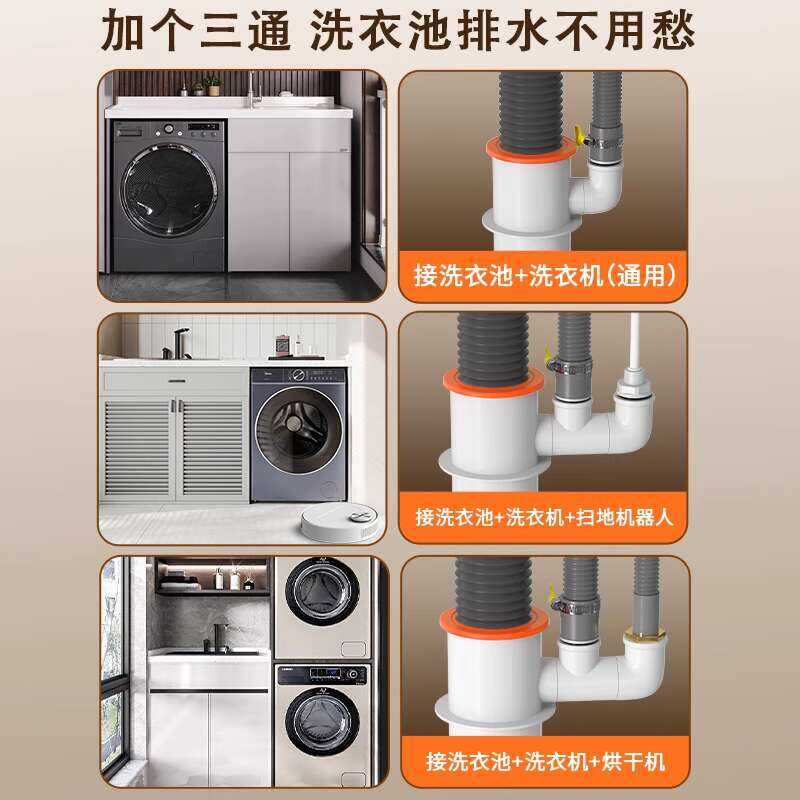 加个三通 洗衣池排水不用愁

接洗衣池+洗衣机(通用)

接洗衣池+洗衣机+扫地机器人

接洗衣池+洗衣机+烘干机