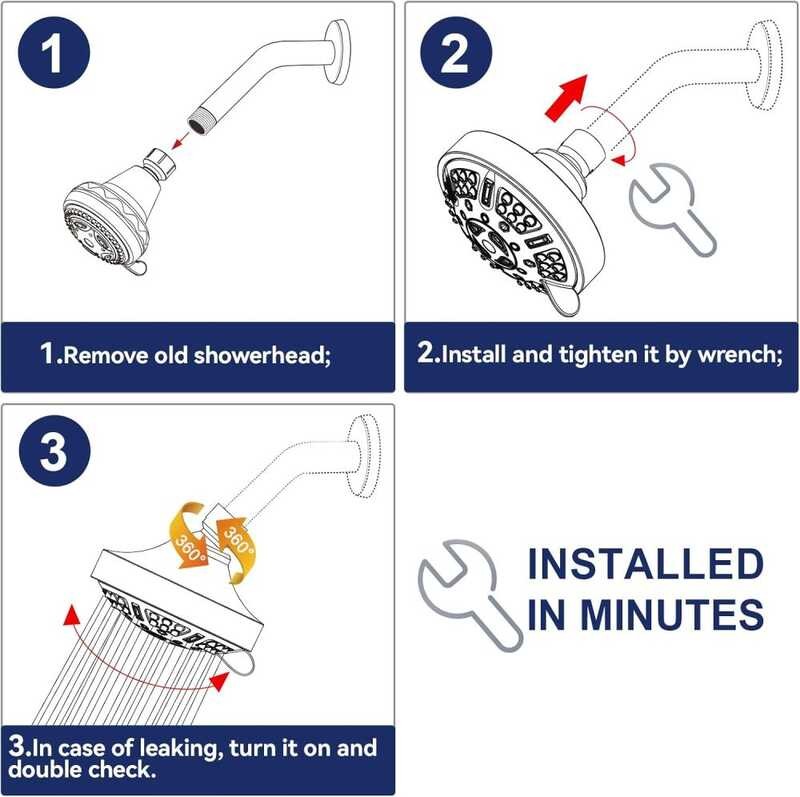 1

1.Remove old showerhead;

2

2.Install and tighten it by wrench;

3

360°

360°

3.In case of leaking, turn it on and double check.

INSTALLED IN MINUTES