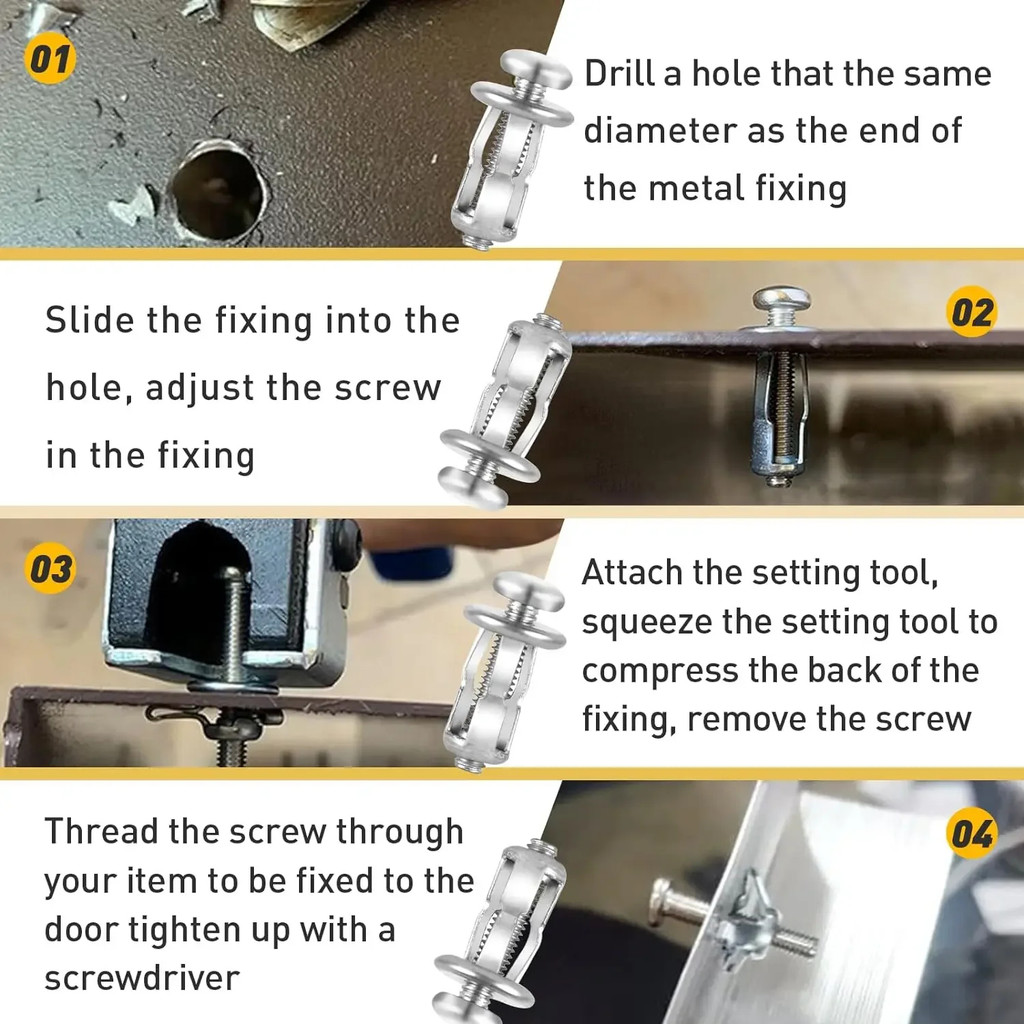 01

Drill a hole that the same diameter as the end of the metal fixing

Slide the fixing into the hole, adjust the screw in the fixing

02

03

Attach the setting tool, squeeze the setting tool to compress the back of the fixing, remove the screw

Thread the screw through your item to be fixed to the door tighten up with a screwdriver

04