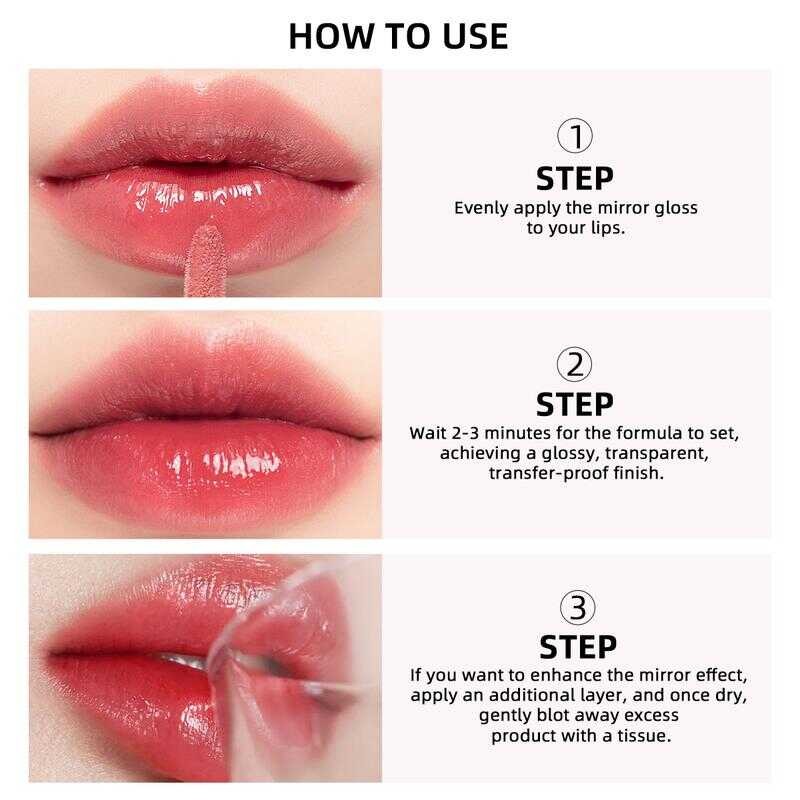 HOW TO USE

①
STEP
Evenly apply the mirror gloss to your lips.

②
STEP
Wait 2-3 minutes for the formula to set, achieving a glossy, transparent, transfer-proof finish.

③
STEP
If you want to enhance the mirror effect, apply an additional layer, and once dry, gently blot away excess product with a tissue.