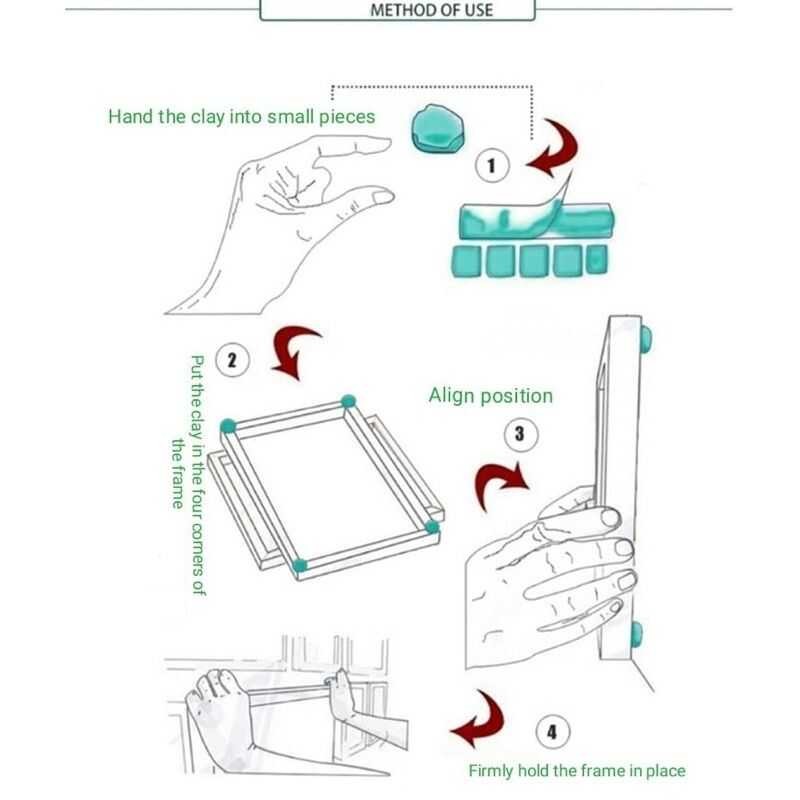 METHOD OF USE

Hand the clay into small pieces

1

2

Put the clay in the four corners of the frame

Align position

3

4

Firmly hold the frame in place